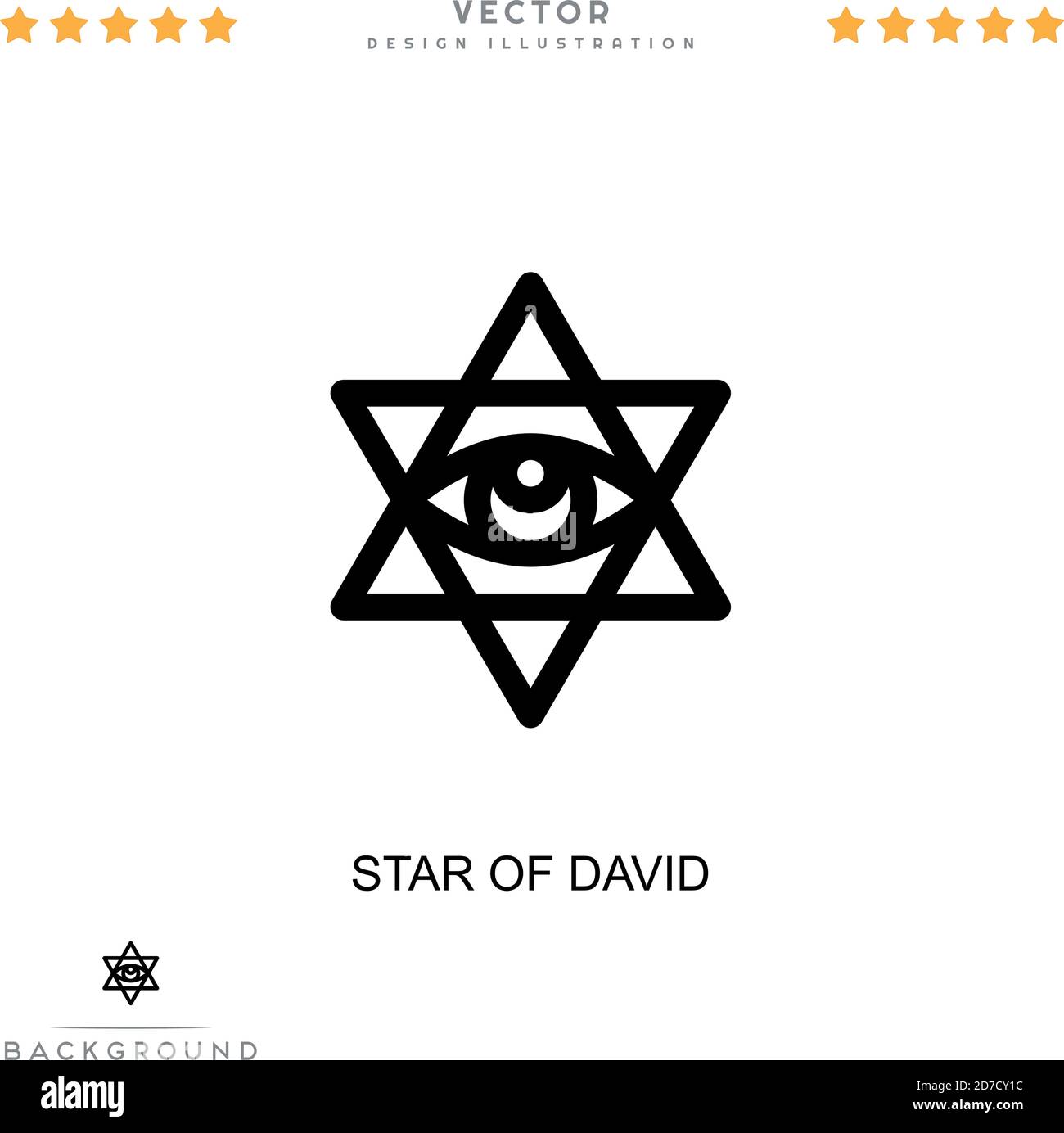 VECTOR
DESIGN ILLUSTRATION

alamy

STAR OF DAVID

BACKGROUND

alamy

Image ID: 2D7CY1C
www.alamy.com