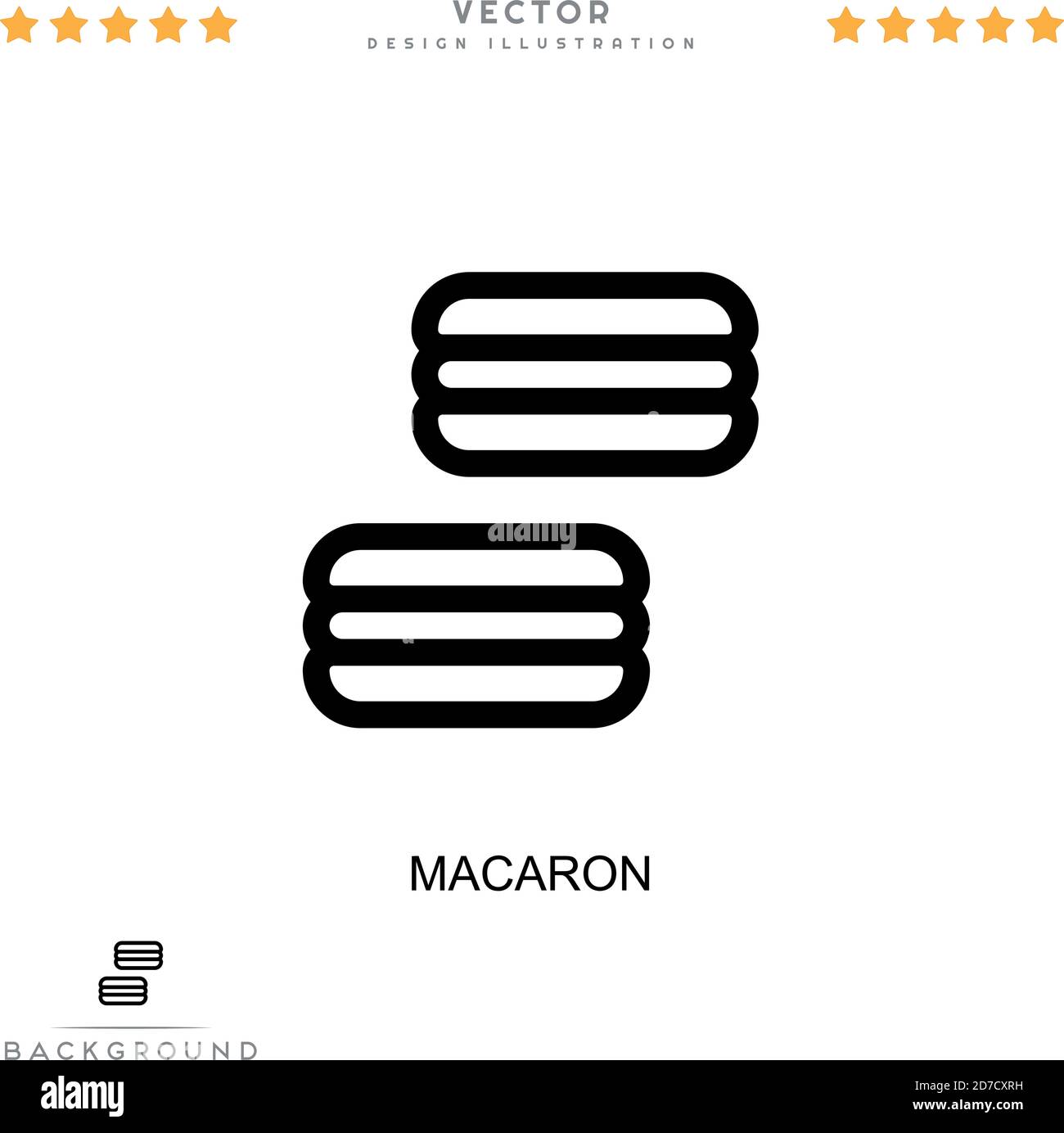 VECTOR
DESIGN ILLUSTRATION

alamy

MACARON

BACKGROUND

alamy

Image ID: 2D7CXRH
www.alamy.com