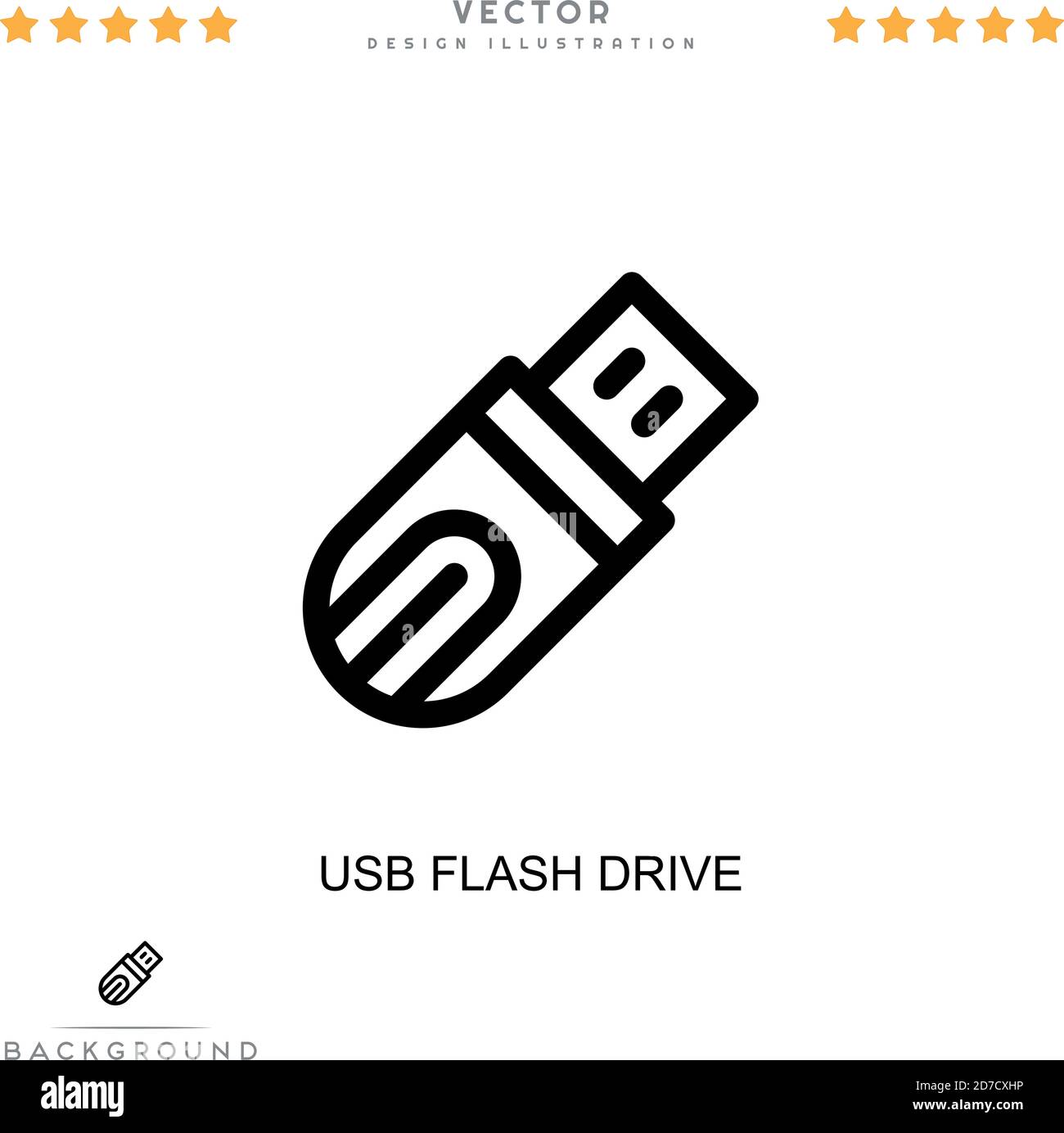 VECTOR
DESIGN ILLUSTRATION

USB FLASH DRIVE

BACKGROUND

alamy

Image ID: 2D7CXHP
www.alamy.com