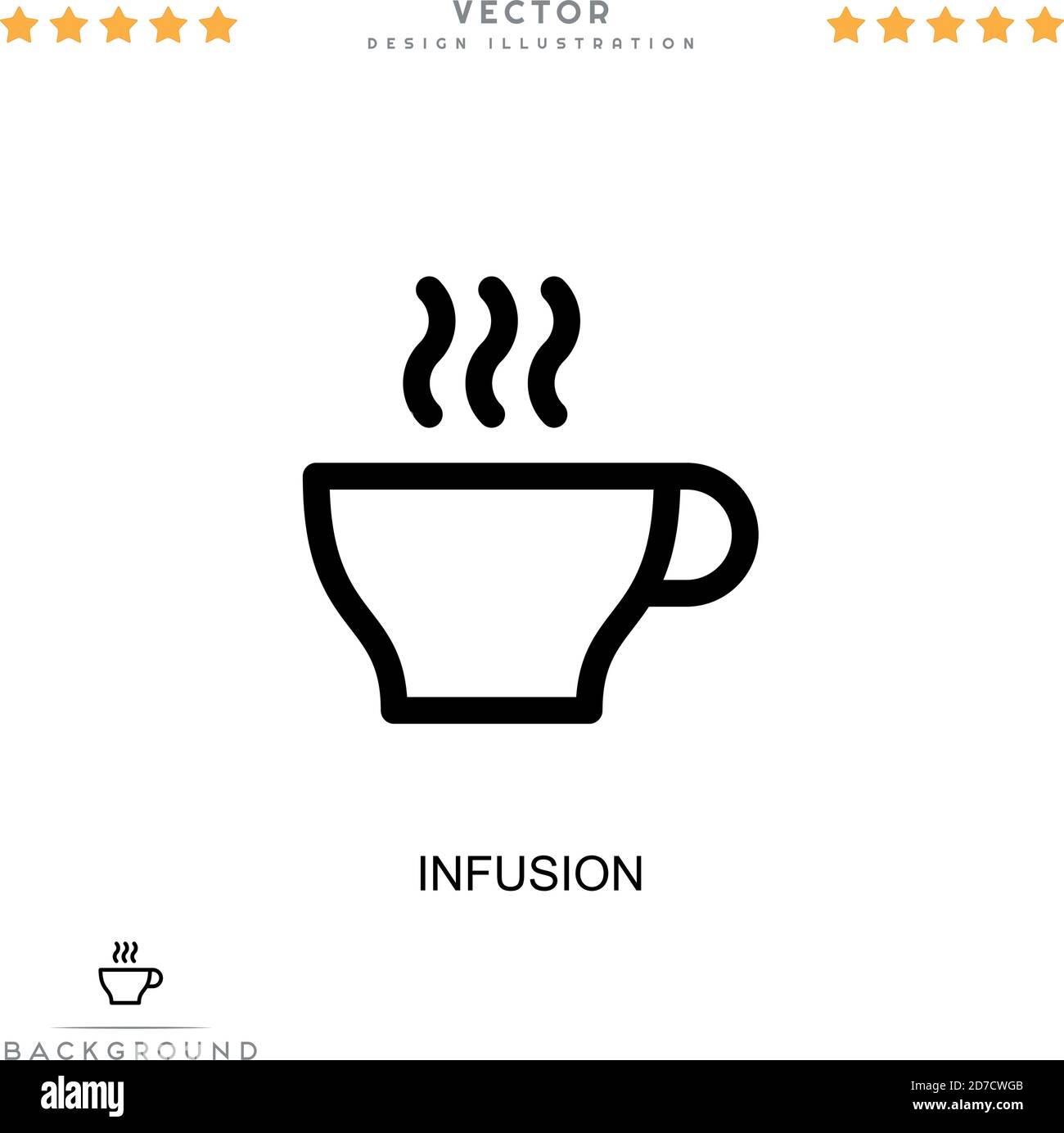 VECTOR
DESIGN ILLUSTRATION

INFUSION

BACKGROUND

alamy

Image ID: 2D7CWGB
www.alamy.com