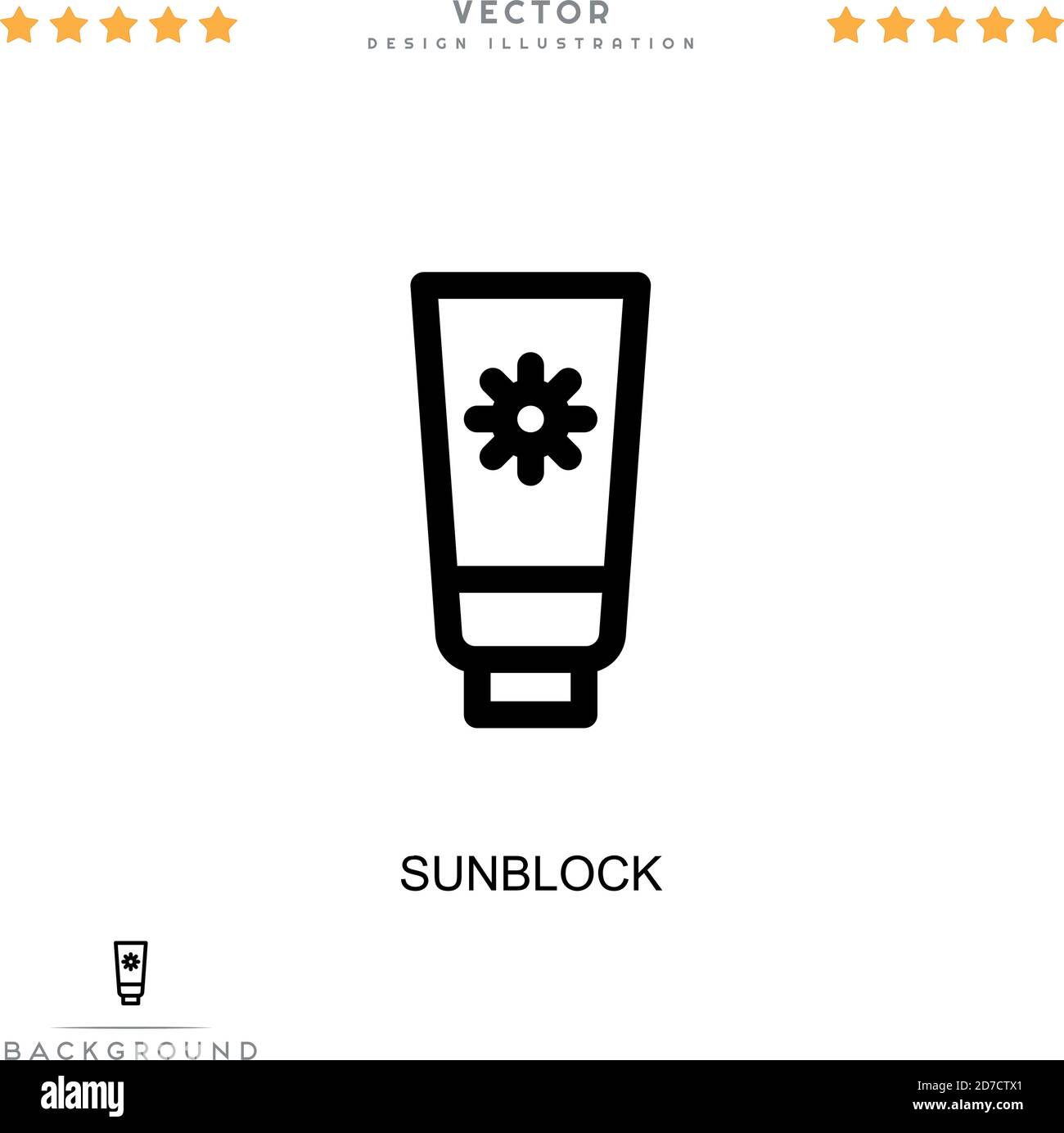 VECTOR
DESIGN ILLUSTRATION

SUNBLOCK

BACKGROUND

alamy

2D7CTX1
www.alamy.com