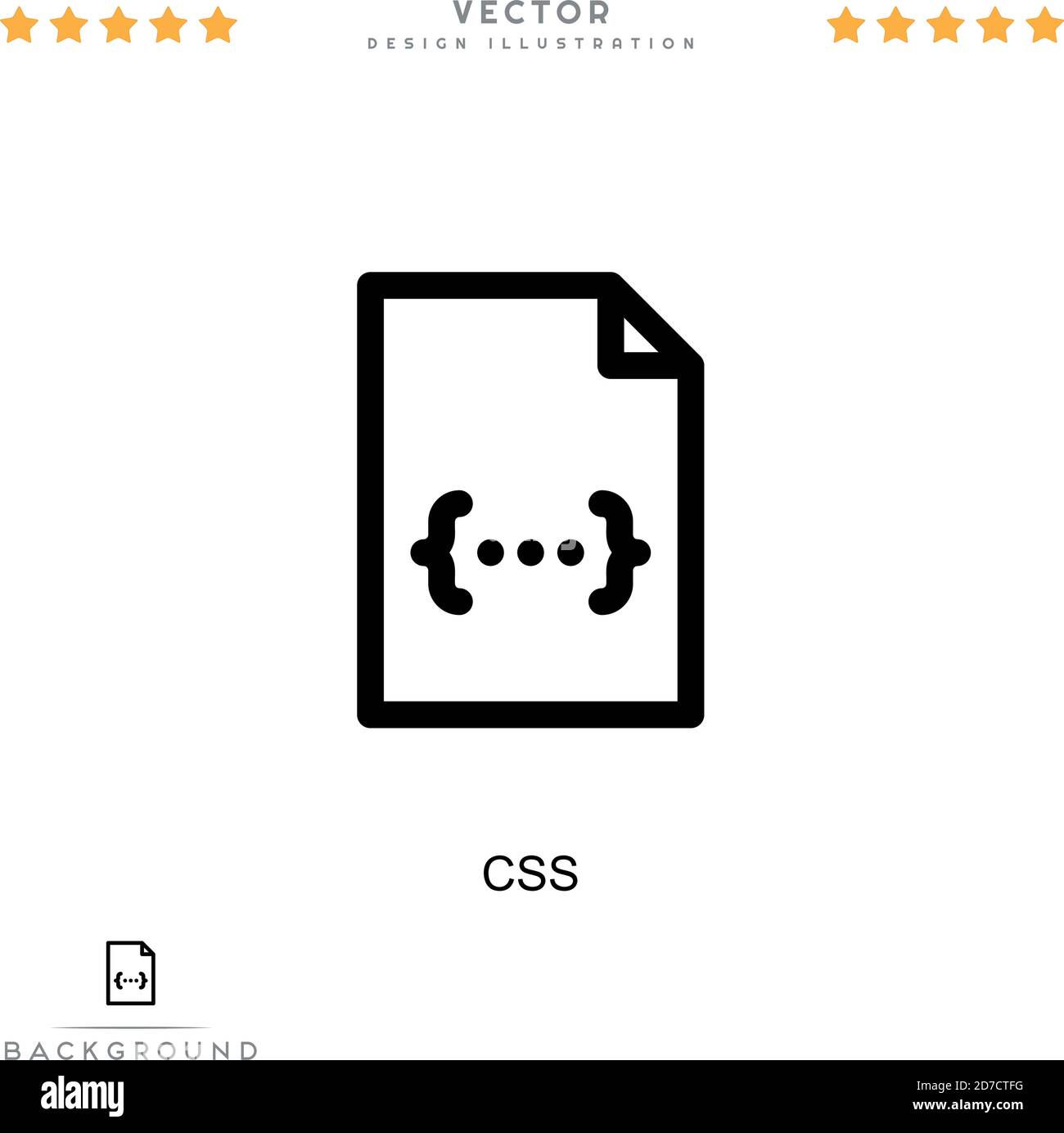 VECTOR
DESIGN ILLUSTRATION

{...}

CSS

{...}

BACKGROUND

alamy

2D7CTFG
www.alamy.com