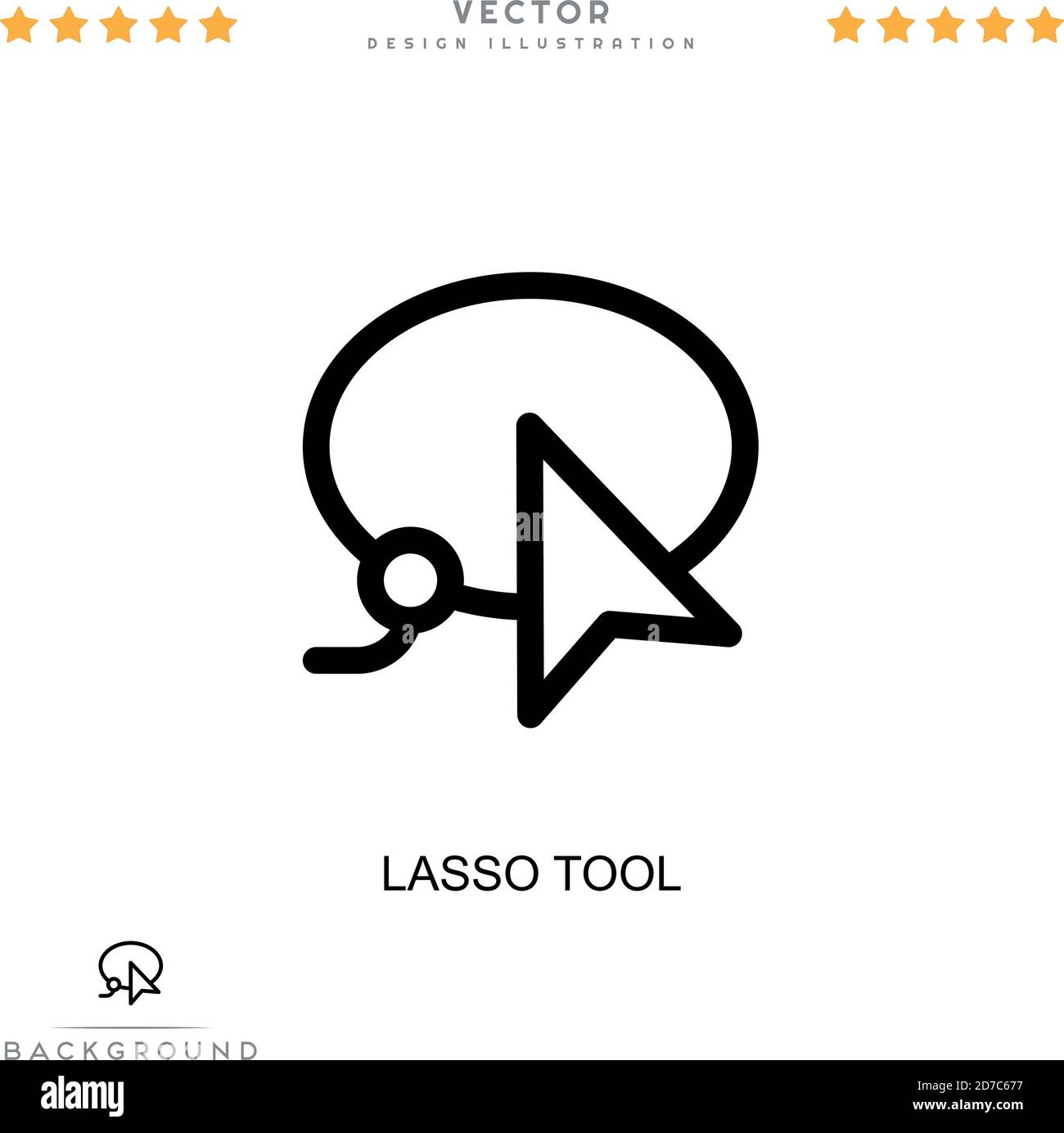 VECTOR
DESIGN ILLUSTRATION

LASSO TOOL

BACKGROUND

alamy

Image ID: 2D7C677
www.alamy.com