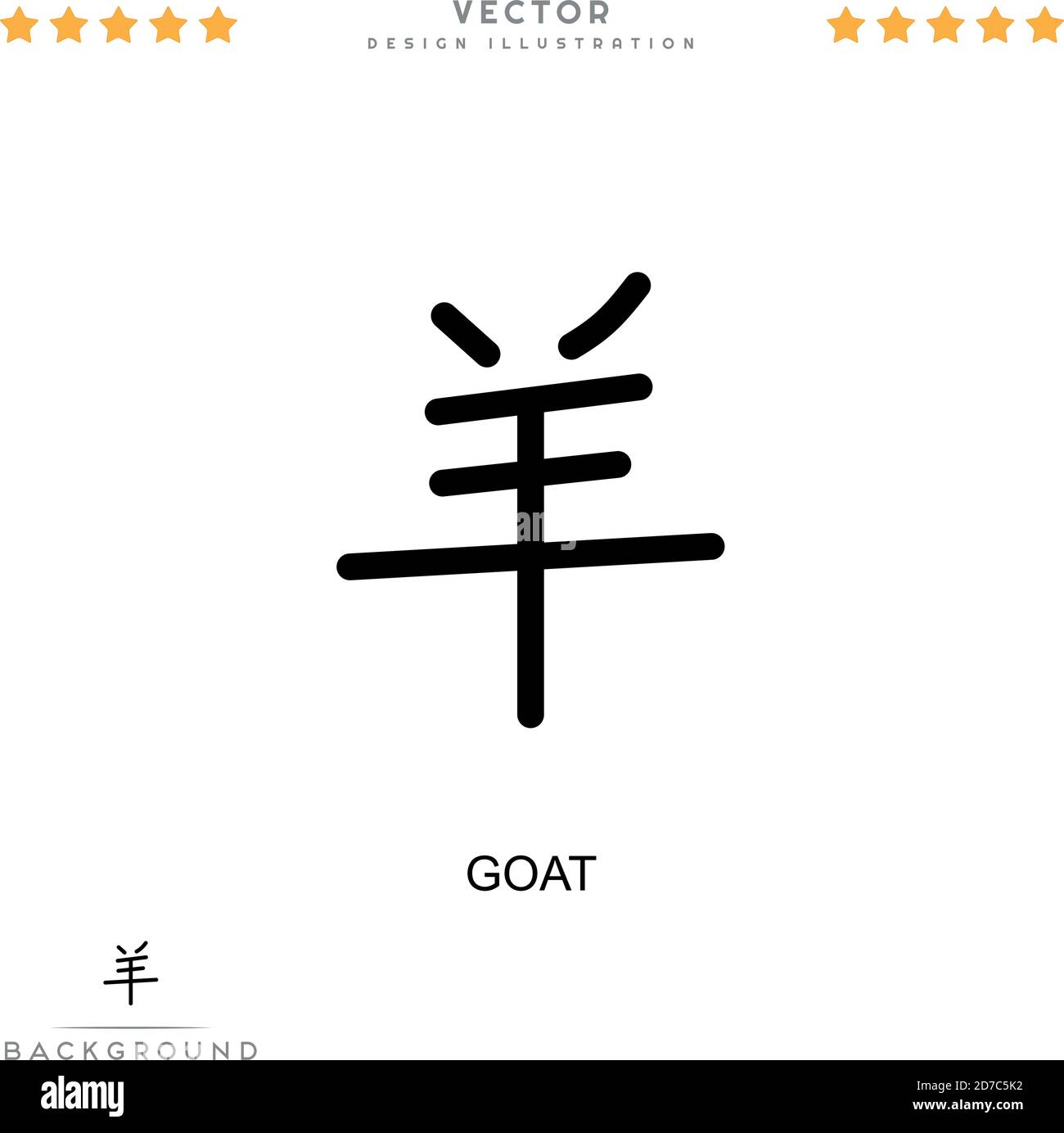 VECTOR
DESIGN ILLUSTRATION

羊

GOAT

羊

BACKGROUND

alamy

Image ID: 2D7C5K2
www.alamy.com