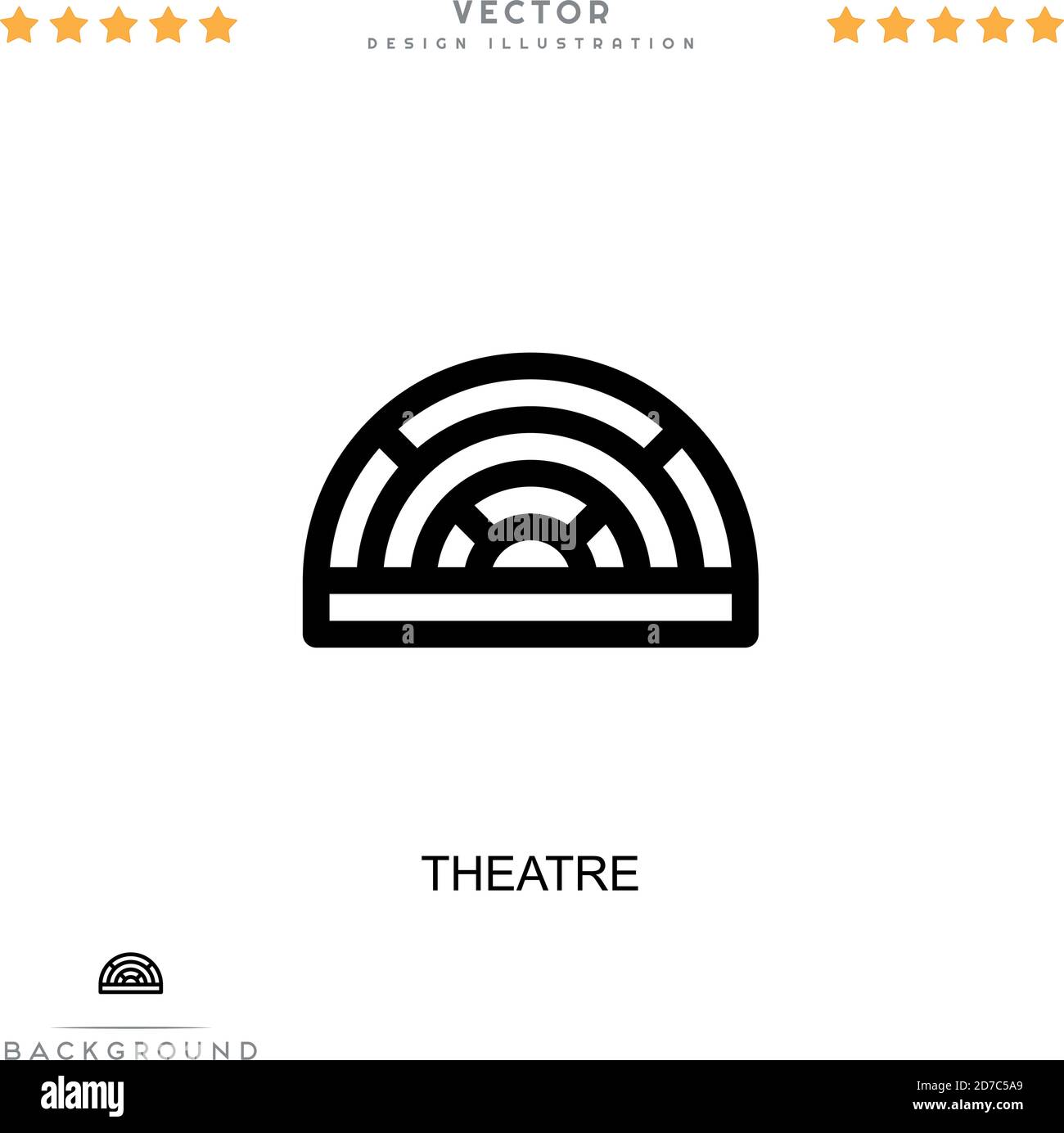 VECTOR
DESIGN ILLUSTRATION

alamy

a a

THEATRE

BACKGROUND

alamy

Image ID: 2D7C5A9
www.alamy.com