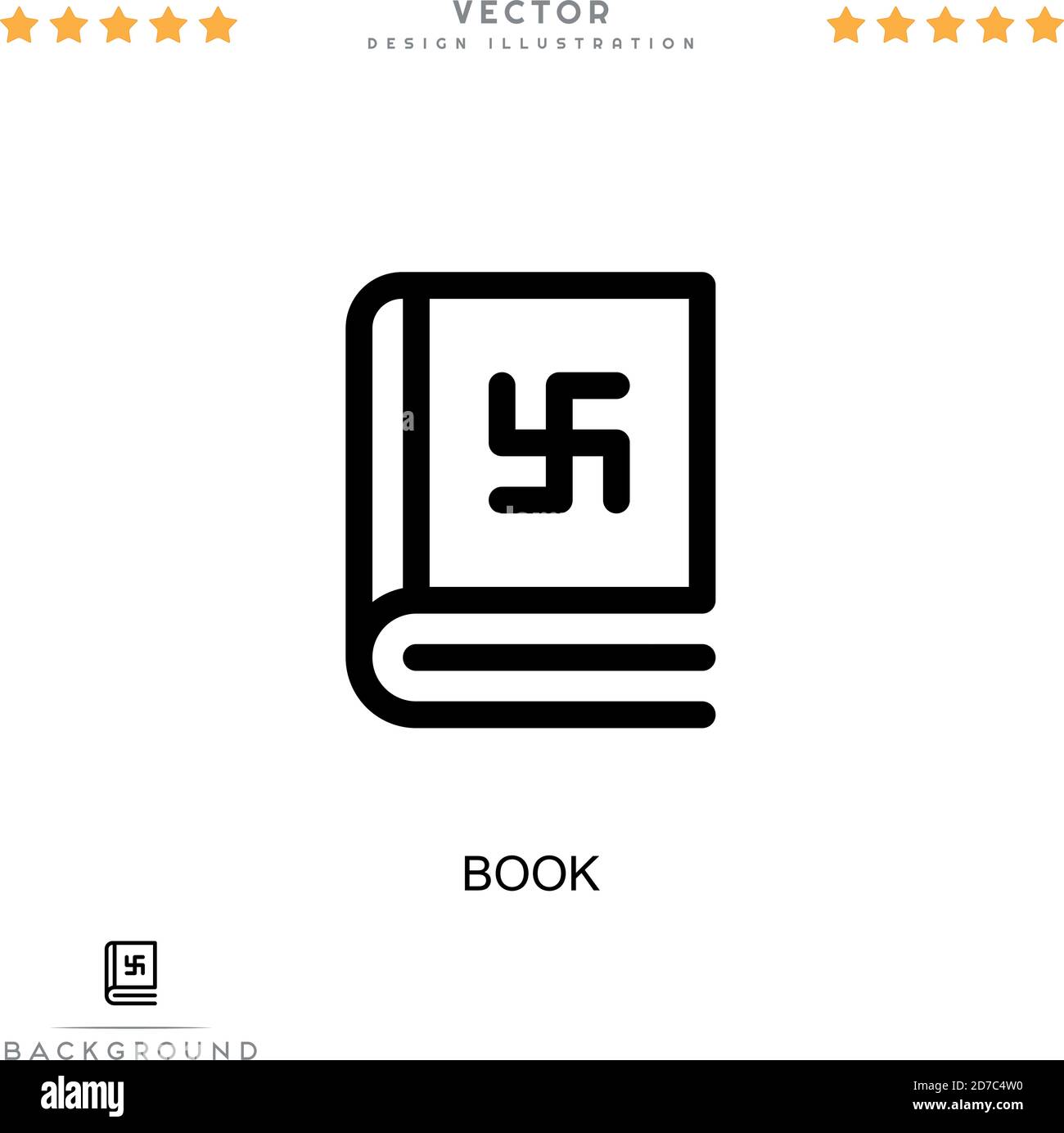 VECTOR
DESIGN ILLUSTRATION

BOOK

BACKGROUND

alamy

2D7C4W0
www.alamy.com