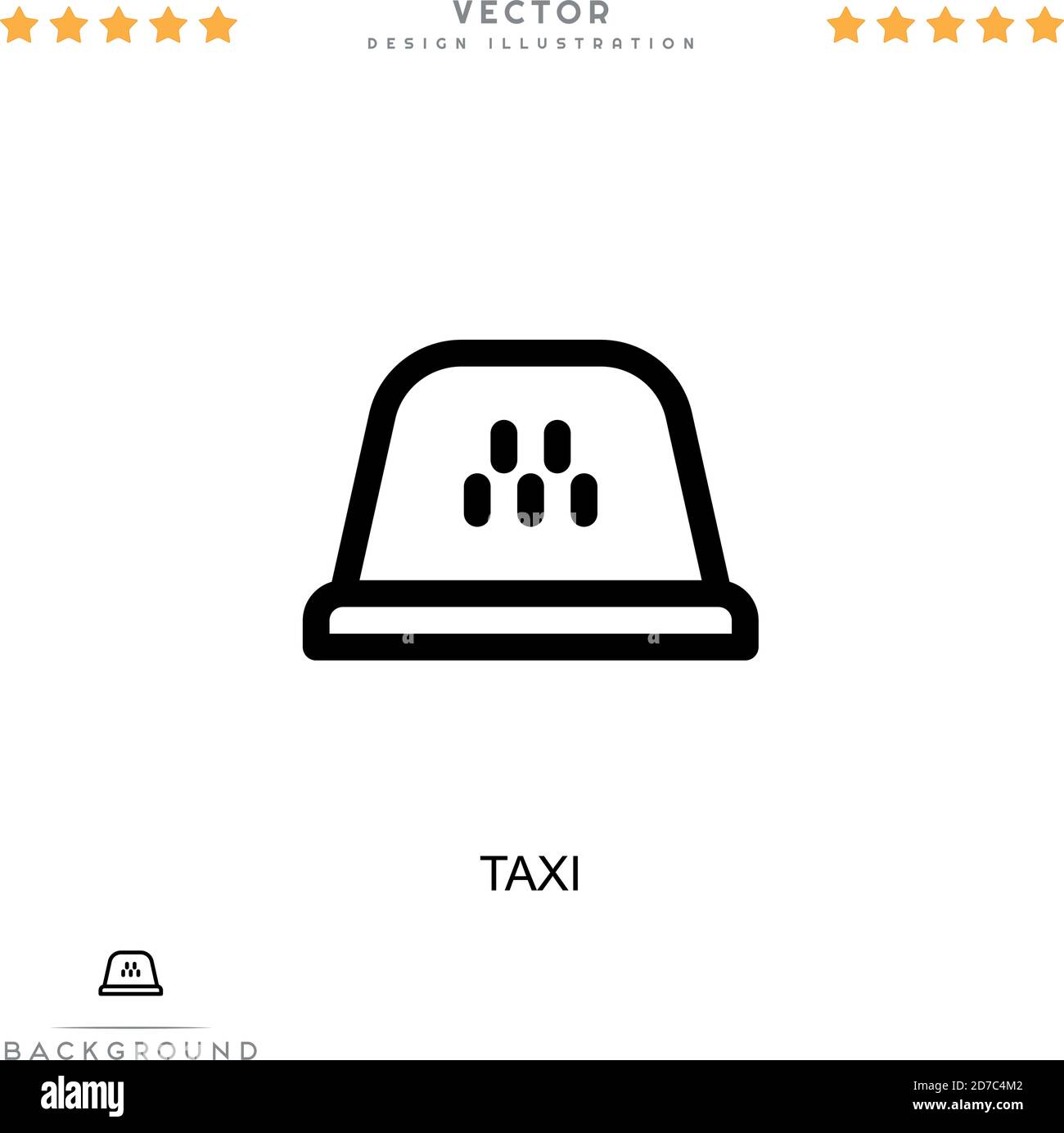 VECTOR
DESIGN ILLUSTRATION

TAXI

BACKGROUND

alamy

2D7C4M2
www.alamy.com