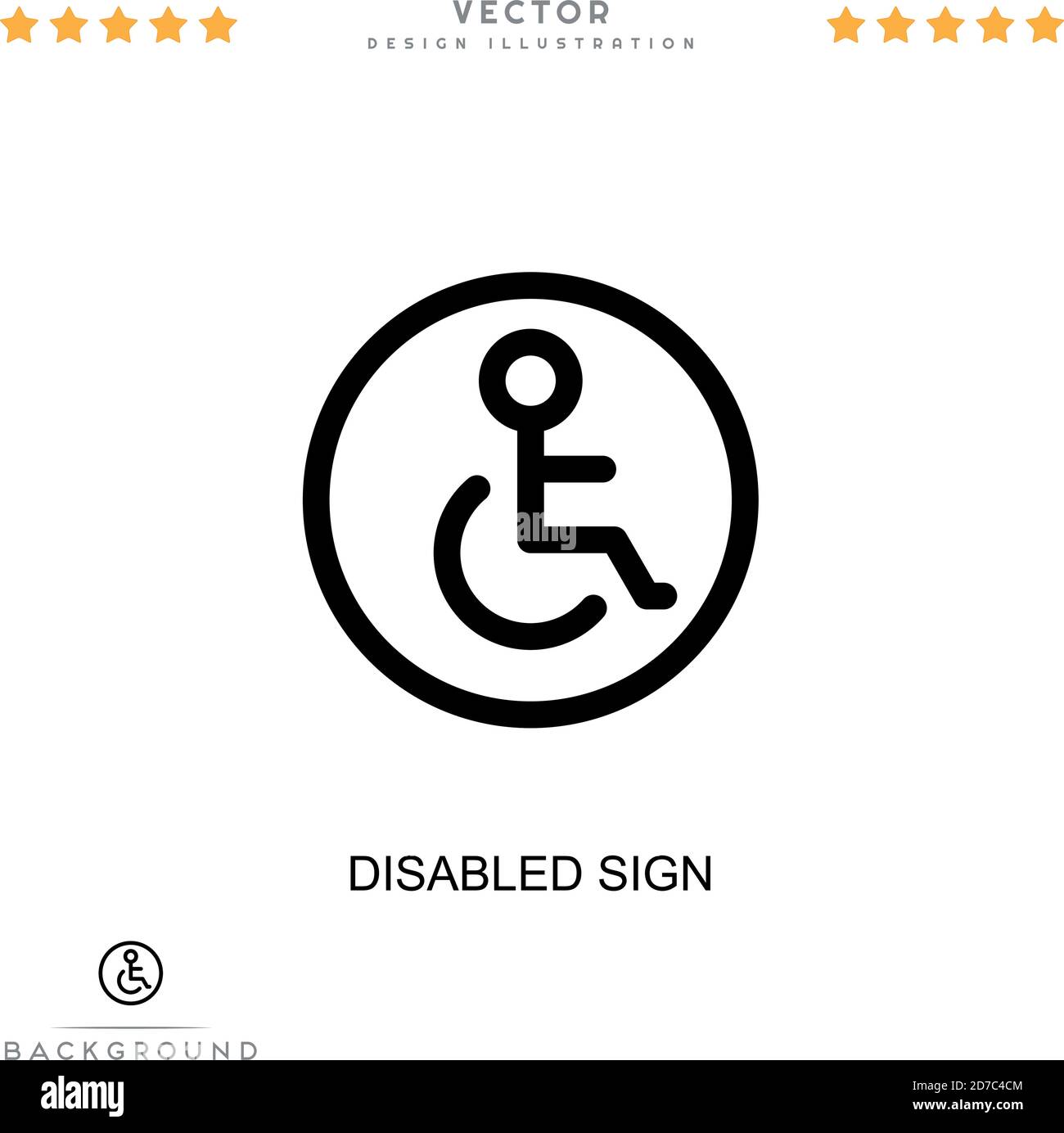 VECTOR
DESIGN ILLUSTRATION

alamy

DISABLED SIGN

BACKGROUND

alamy

Image ID: 2D7C4CM
www.alamy.com