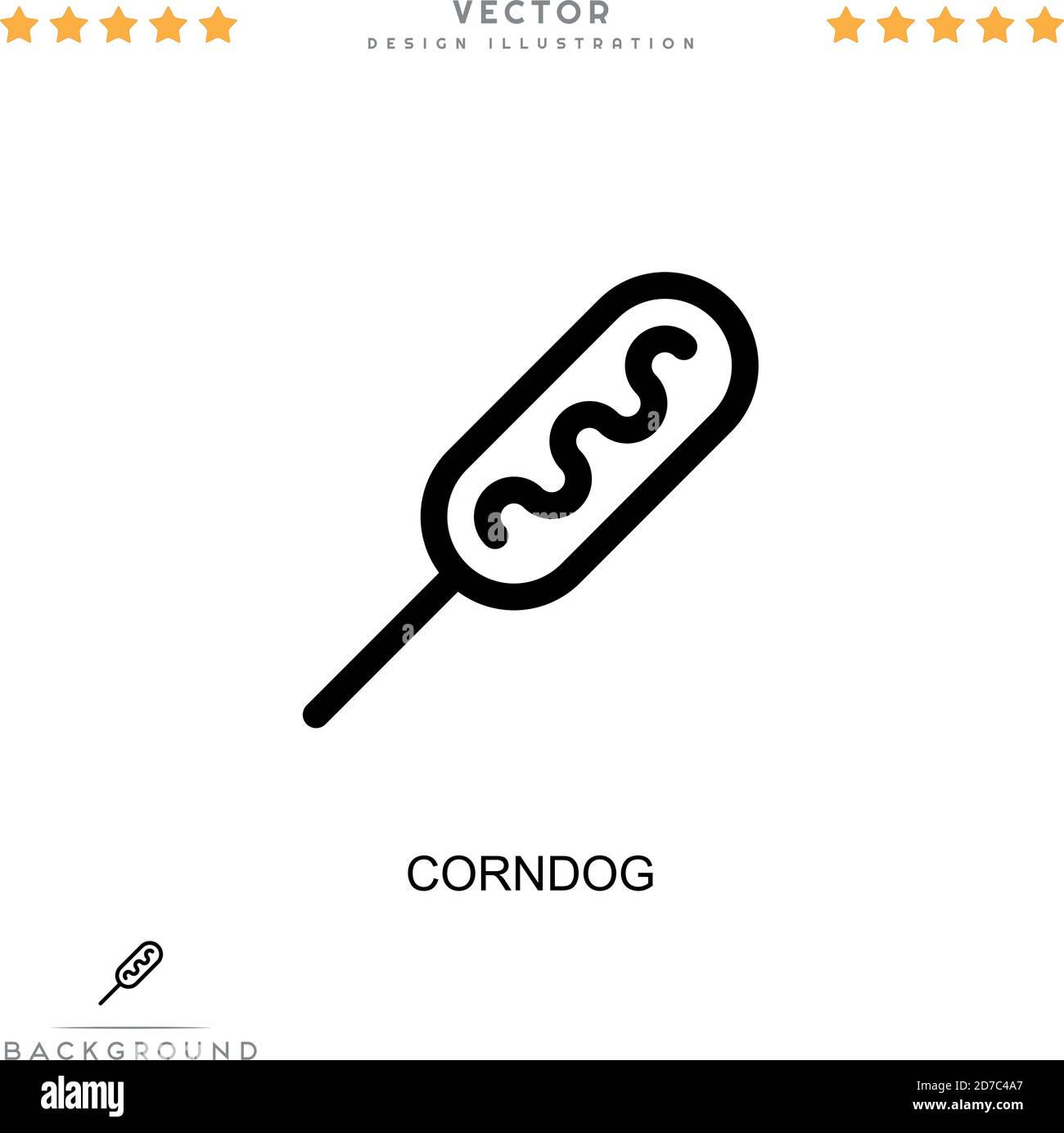 VECTOR
DESIGN ILLUSTRATION

CORNDOG

BACKGROUND

alamy

Image ID: 2D7C4A7
www.alamy.com