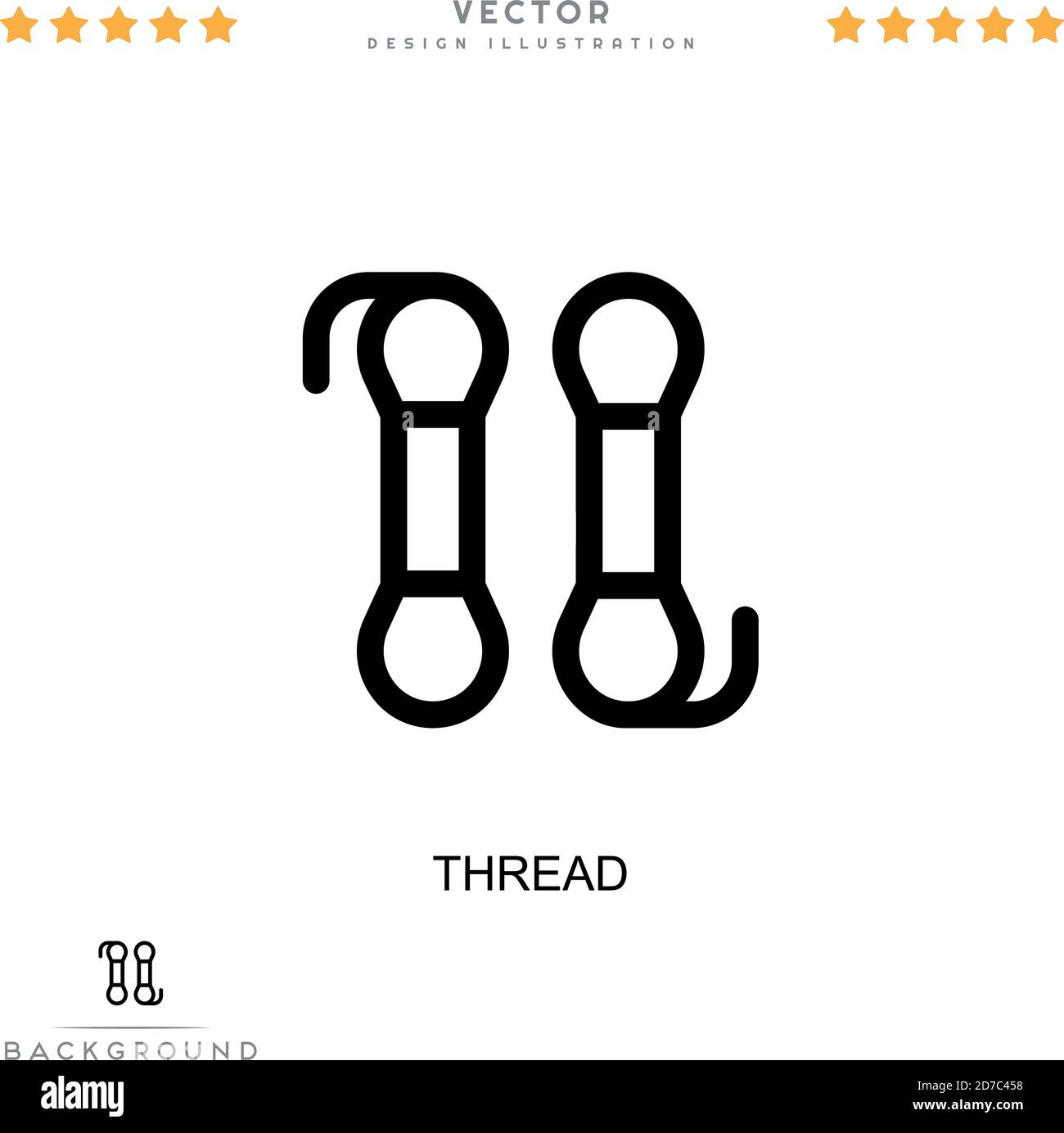 VECTOR
DESIGN ILLUSTRATION

THREAD

BACKGROUND

alamy

Image ID: 2D7C458
www.alamy.com