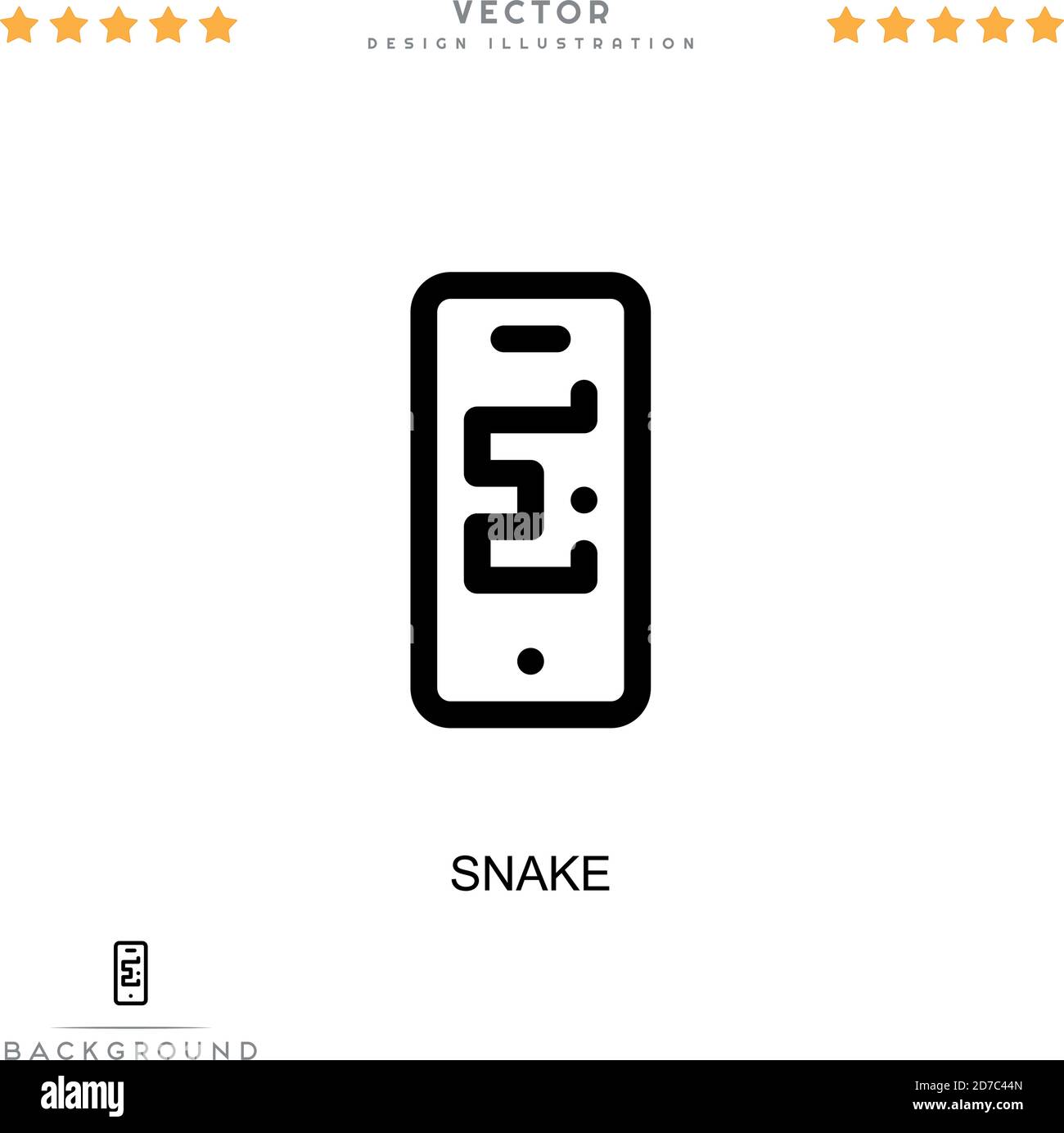 VECTOR
DESIGN ILLUSTRATION

alamy

SNAKE

BACKGROUND

alamy

2D7C44N
www.alamy.com