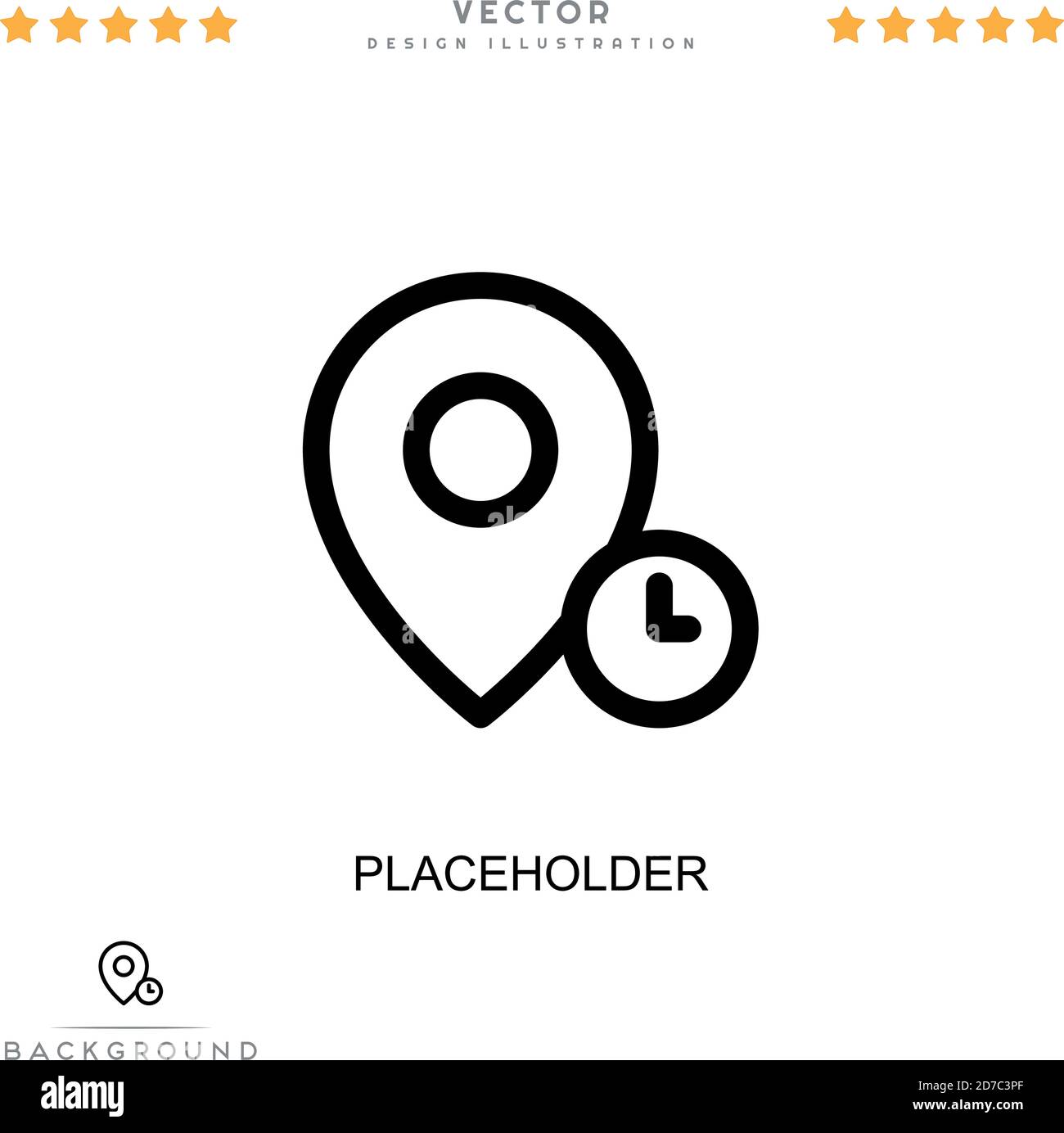 VECTOR
DESIGN ILLUSTRATION

PLACEHOLDER

BACKGROUND

alamy

Image ID: 2D7C3PF
www.alamy.com