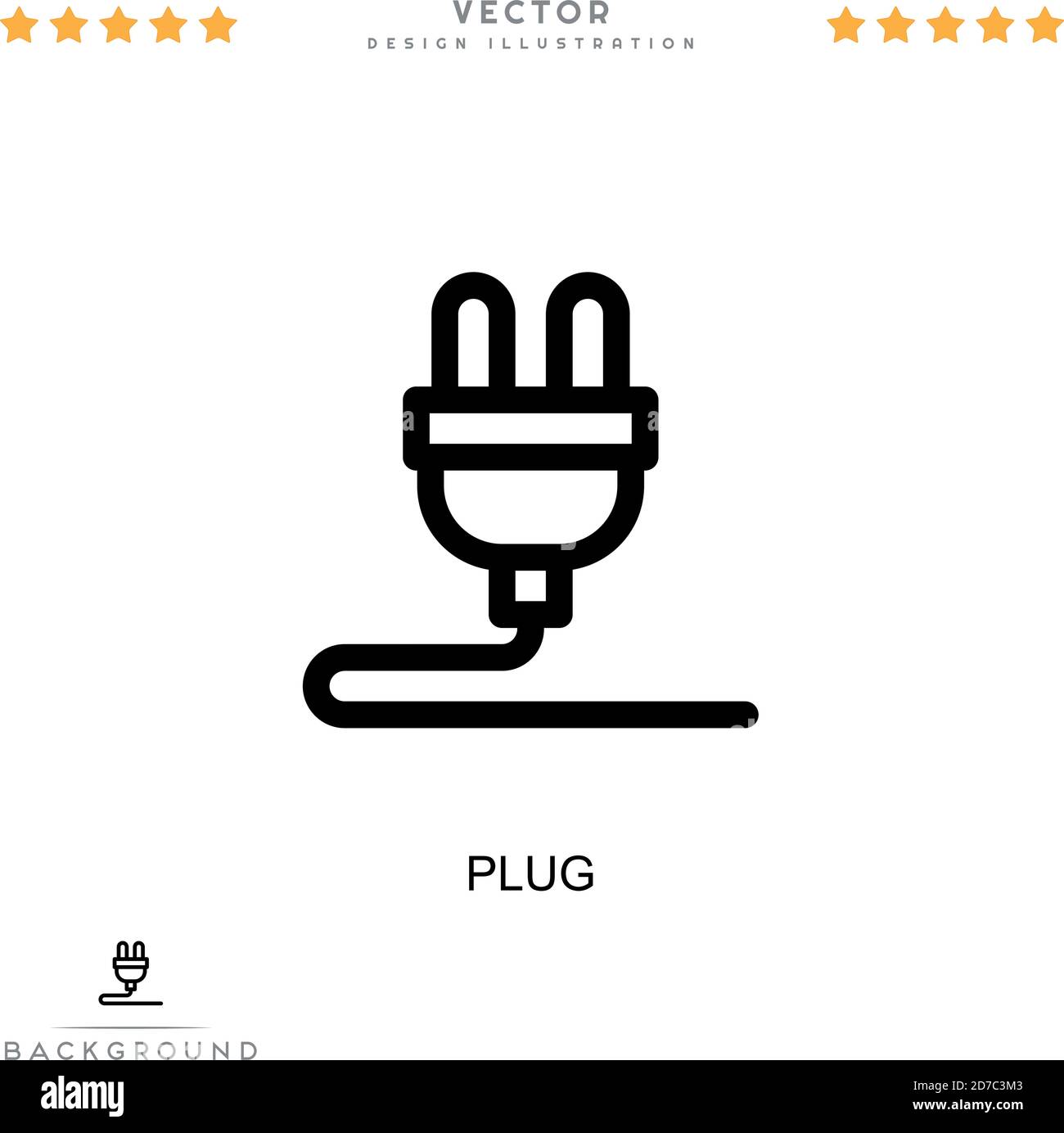 VECTOR
DESIGN ILLUSTRATION

PLUG

BACKGROUND

alamy

2D7C3M3
www.alamy.com