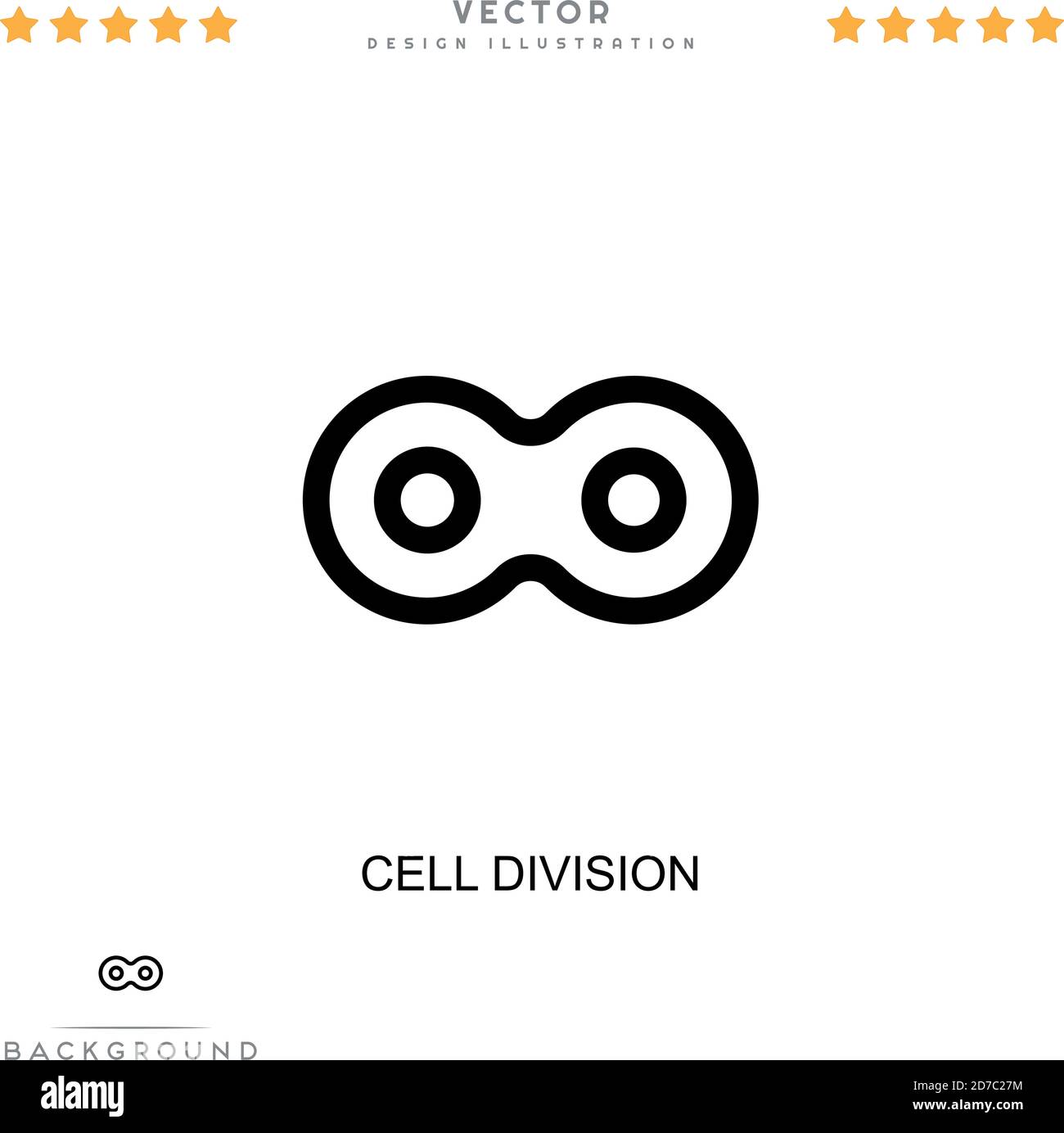 VECTOR
DESIGN ILLUSTRATION

CELL DIVISION

BACKGROUND

alamy

Image ID: 2D7C27M
www.alamy.com