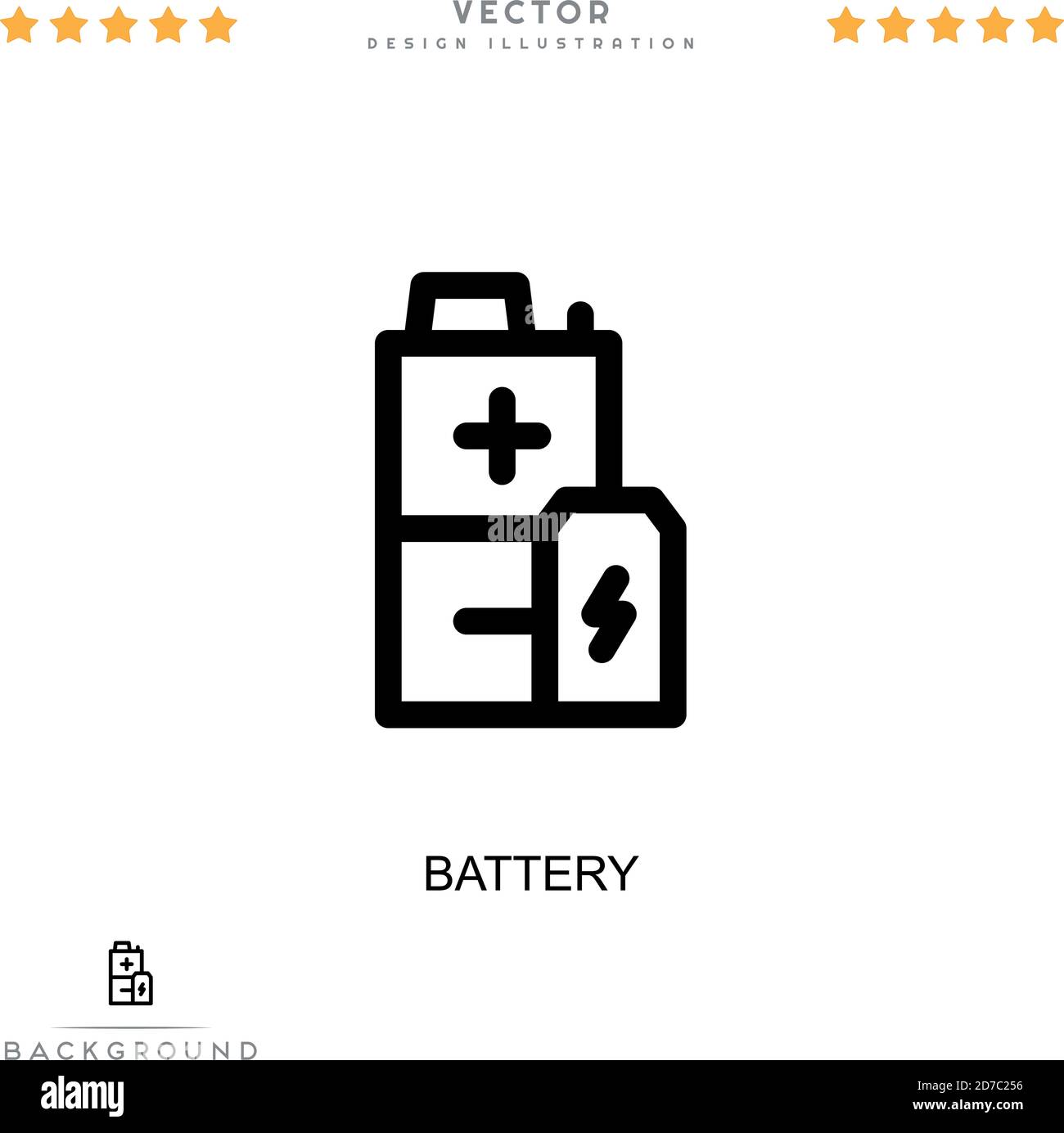 VECTOR
DESIGN ILLUSTRATION

alamy

BATTERY

BACKGROUND

alamy

Image ID: 2D7C256
www.alamy.com