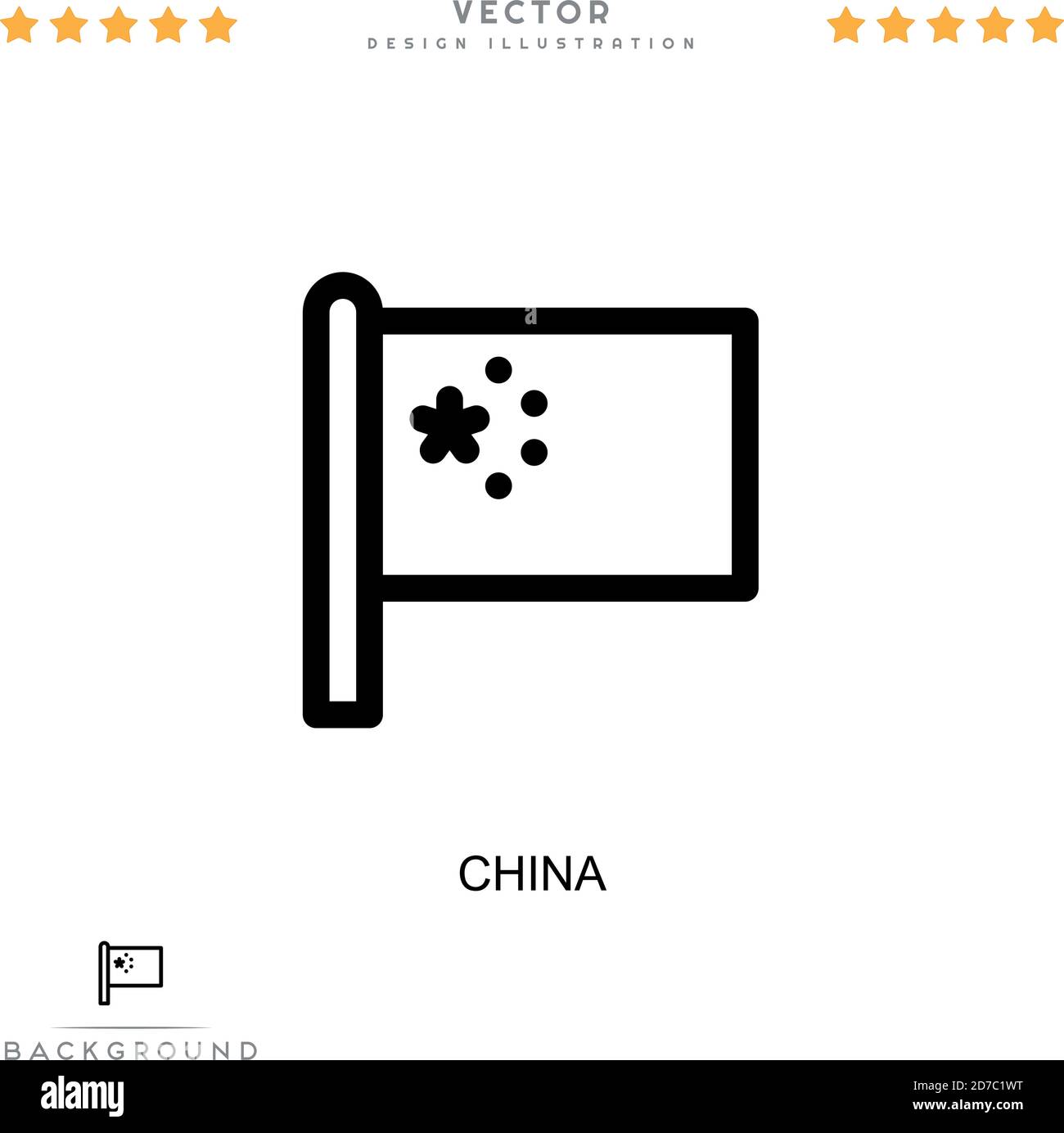 VECTOR
DESIGN ILLUSTRATION

a

CHINA

BACKGROUND

alamy

2D7C1WT
www.alamy.com