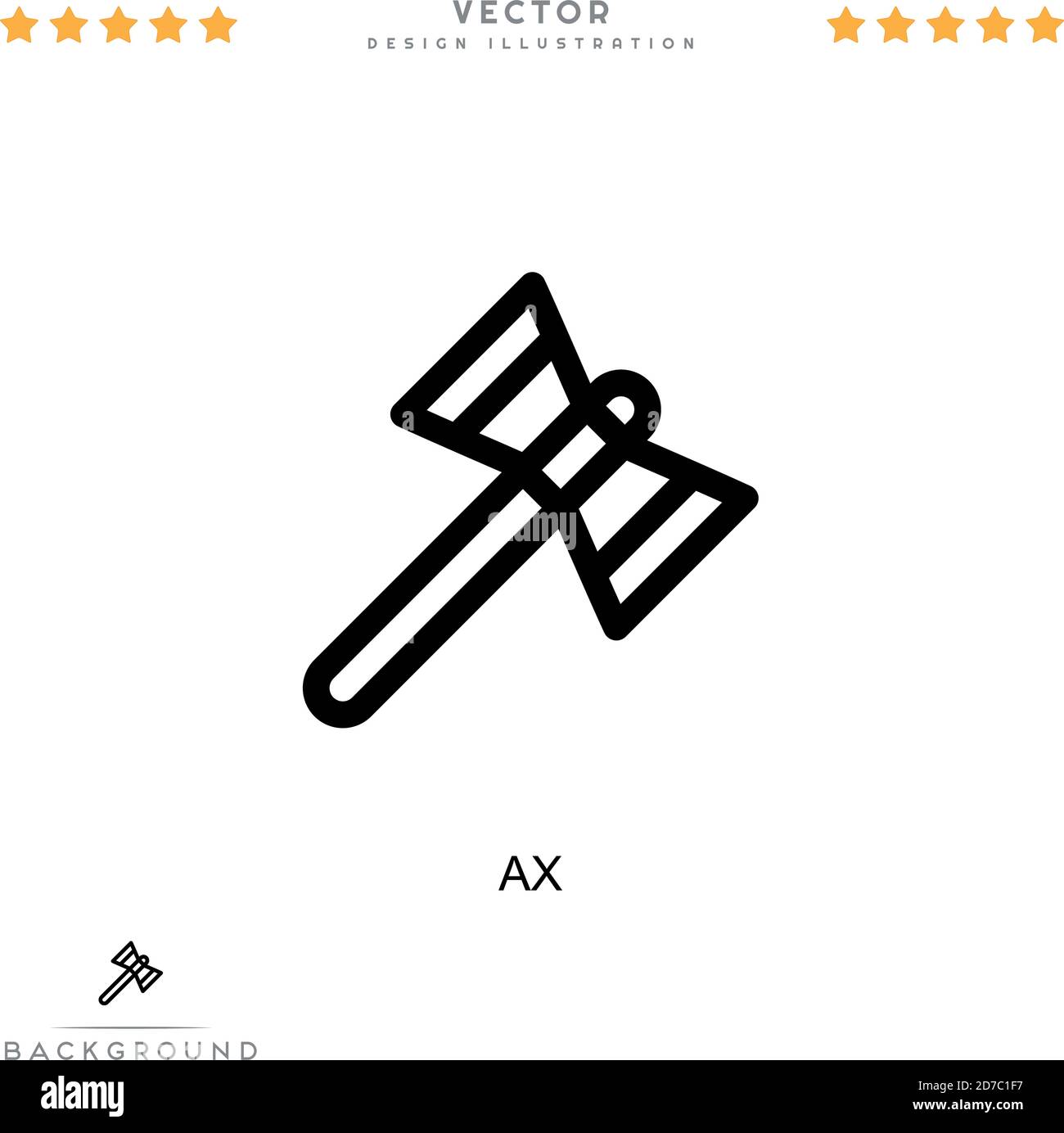 VECTOR
DESIGN ILLUSTRATION

alamy

AX

BACKGROUND

alamy

Image ID: 2D7C1F7
www.alamy.com