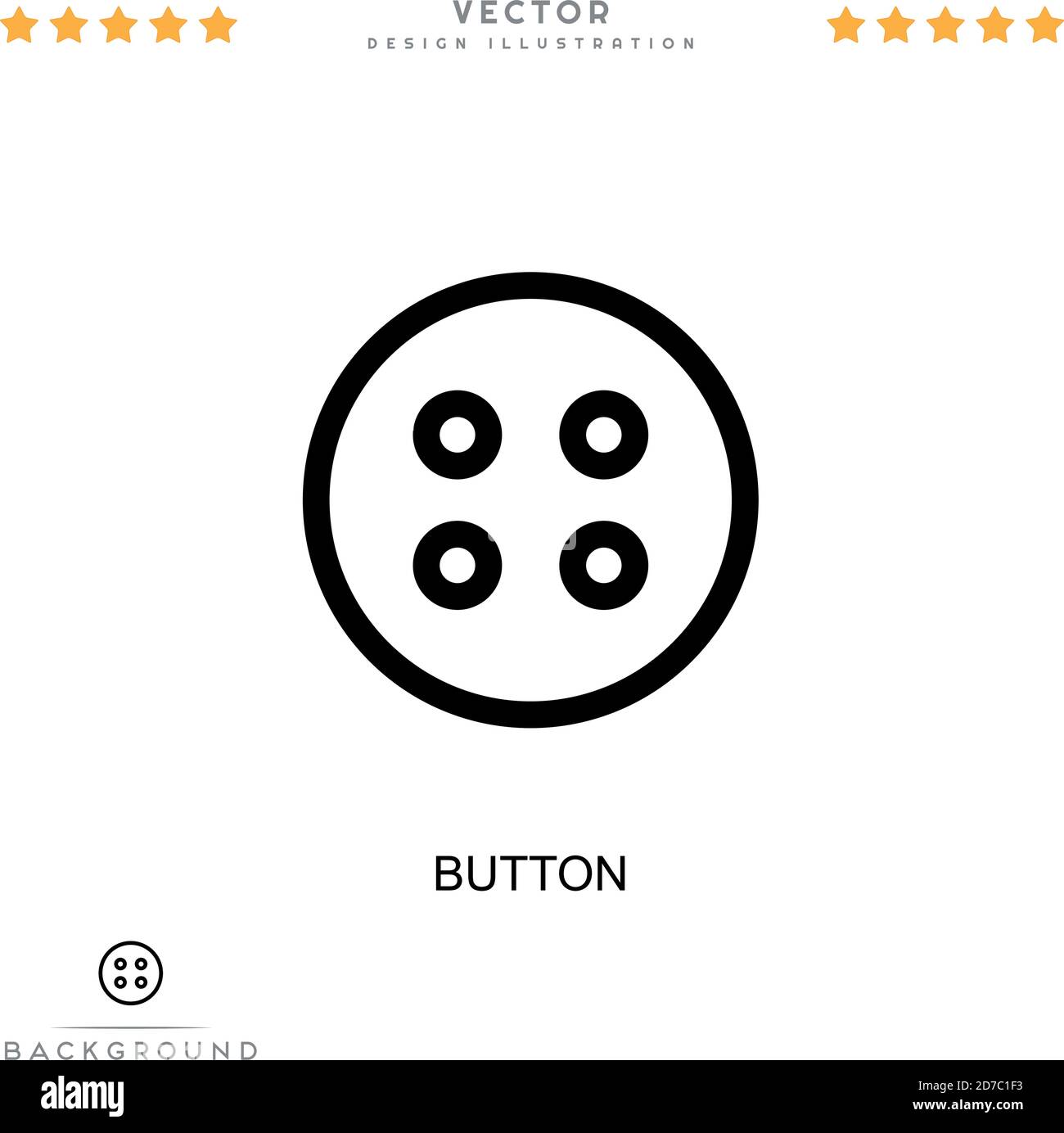 VECTOR
DESIGN ILLUSTRATION

BUTTON

BACKGROUND

alamy

Image ID: 2D7C1F3
www.alamy.com