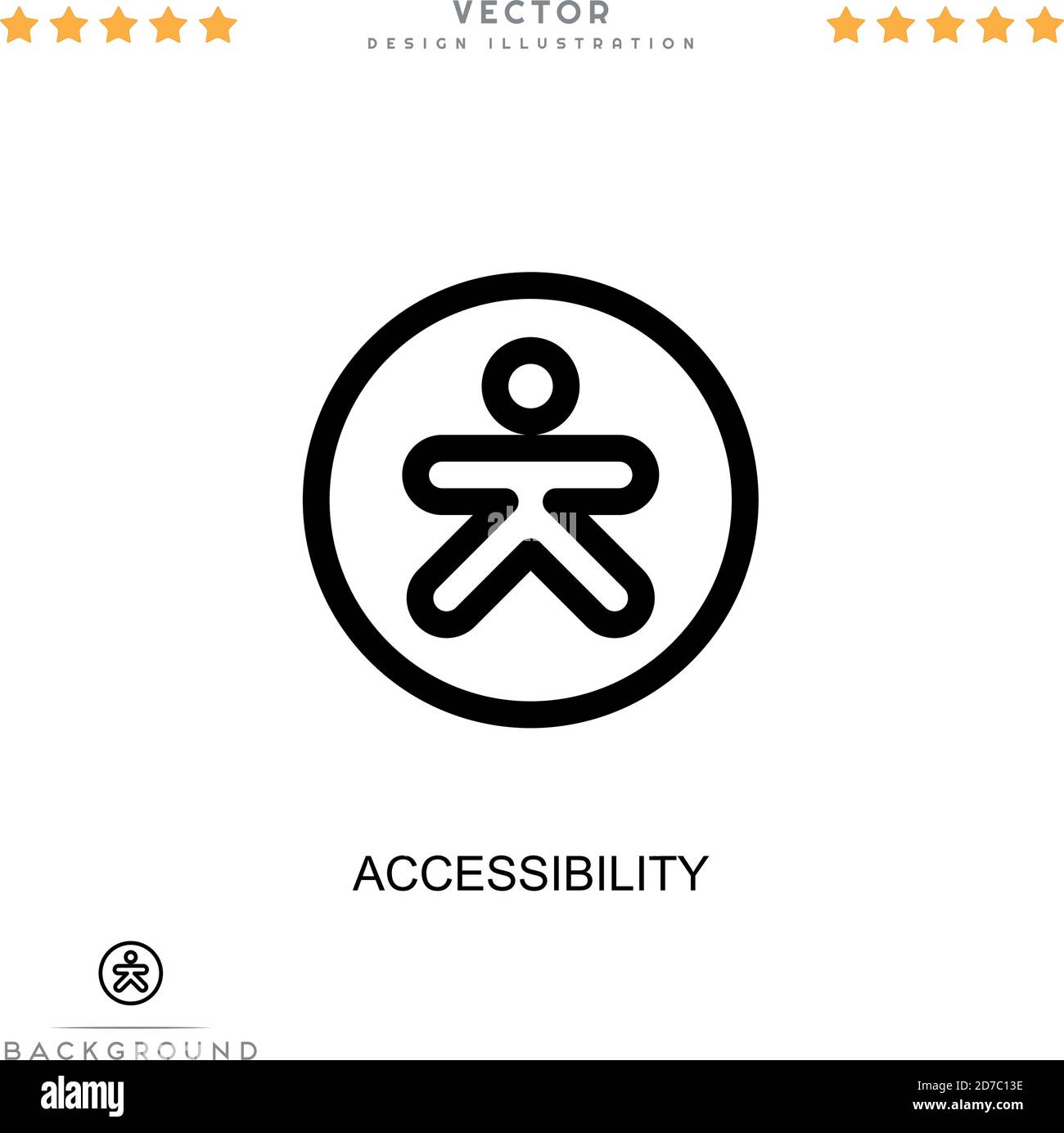 VECTOR
DESIGN ILLUSTRATION

alamy

ACCESSIBILITY

BACKGROUND

alamy

Image ID: 2D7C13E
www.alamy.com