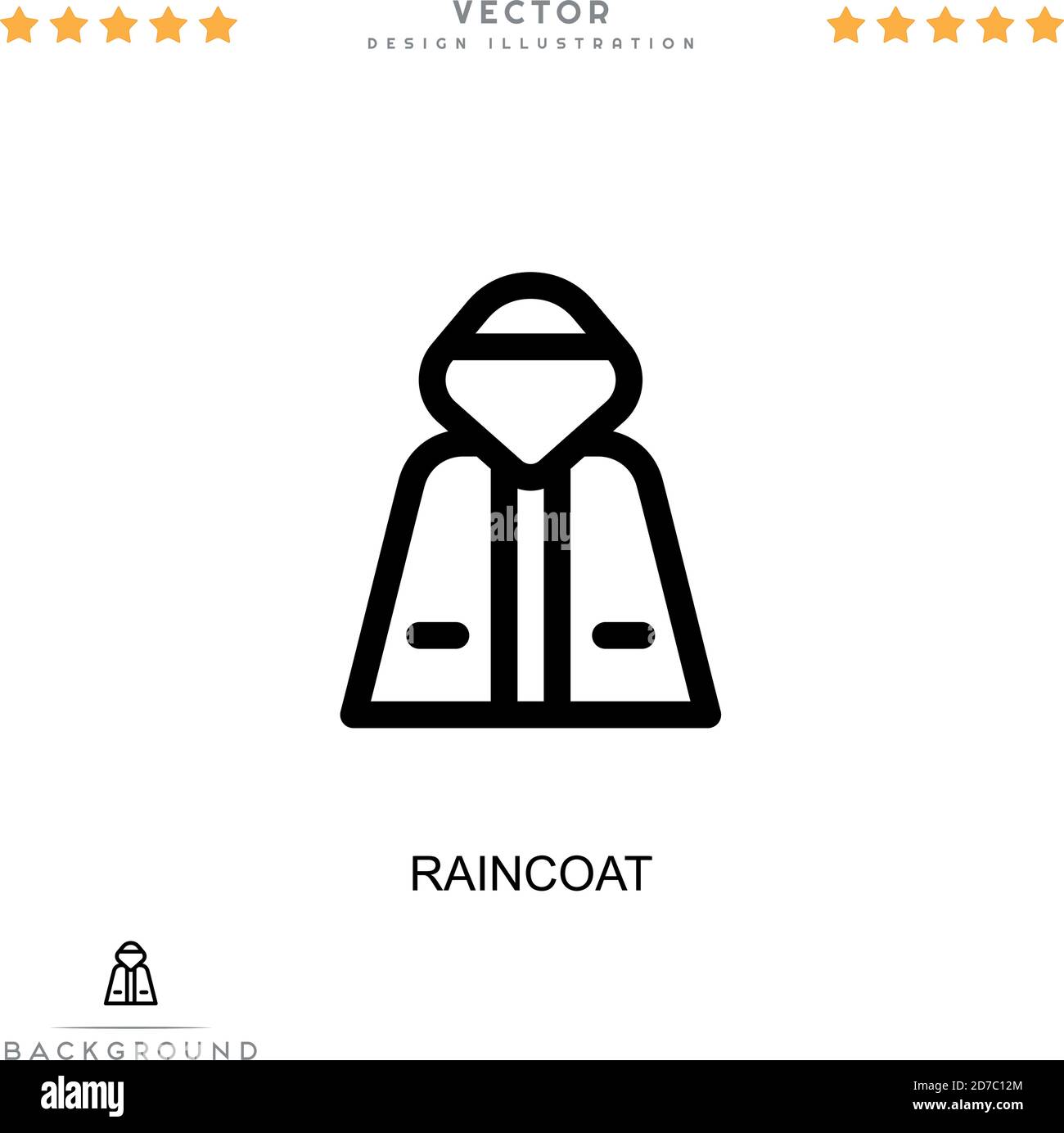 VECTOR
DESIGN ILLUSTRATION

alamy

RAINCOAT

BACKGROUND

alamy

Image ID: 2D7C12M
www.alamy.com