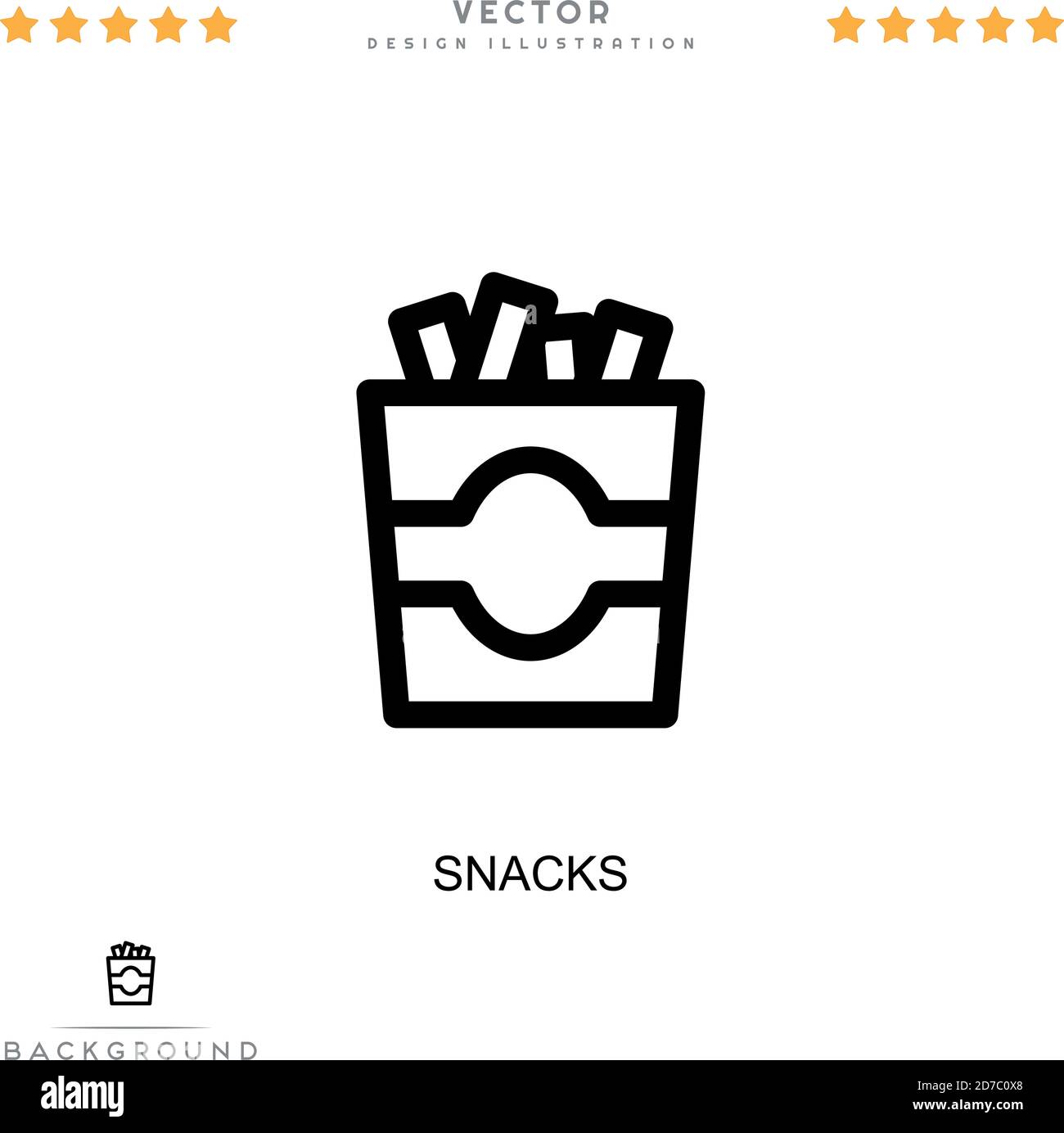 VECTOR
DESIGN ILLUSTRATION

SNACKS

BACKGROUND

alamy
Image ID: 2D7C0X8
www.alamy.com