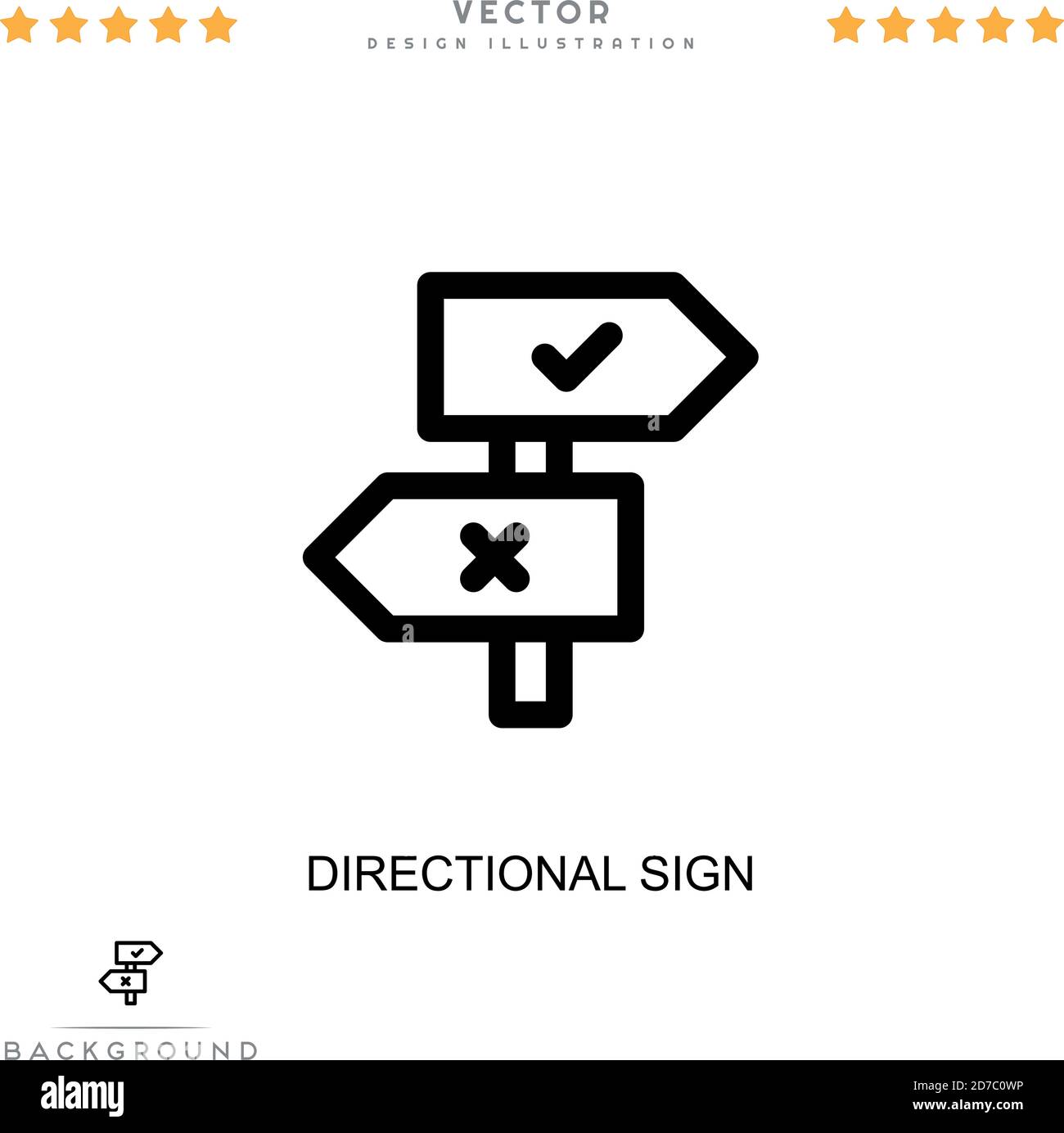 VECTOR
DESIGN ILLUSTRATION

DIRECTIONAL SIGN

BACKGROUND

alamy

2D7C0WP
www.alamy.com