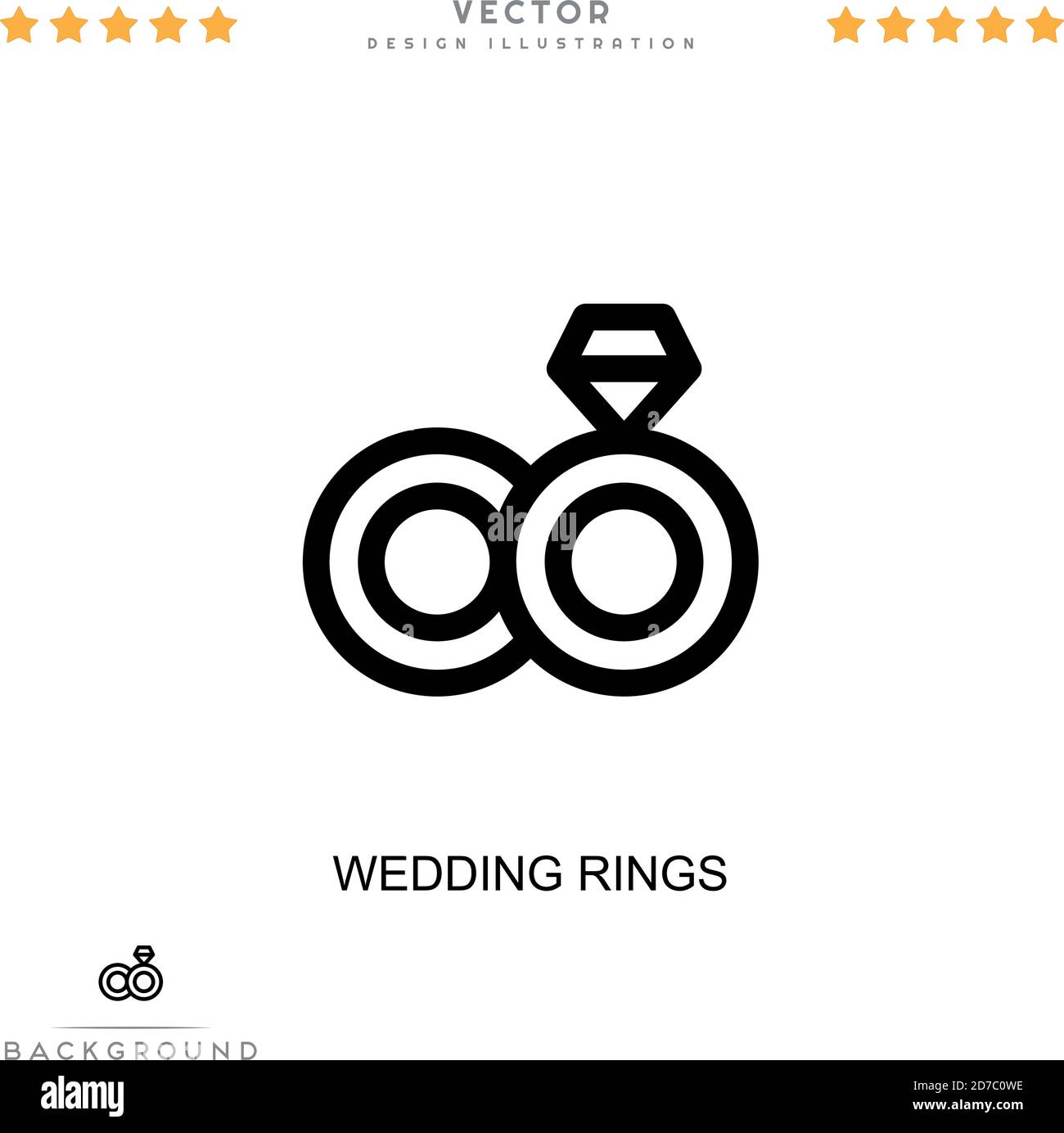 VECTOR
DESIGN ILLUSTRATION

alamy

WEDDING RINGS

BACKGROUND

alamy

Image ID: 2D7C0WE
www.alamy.com