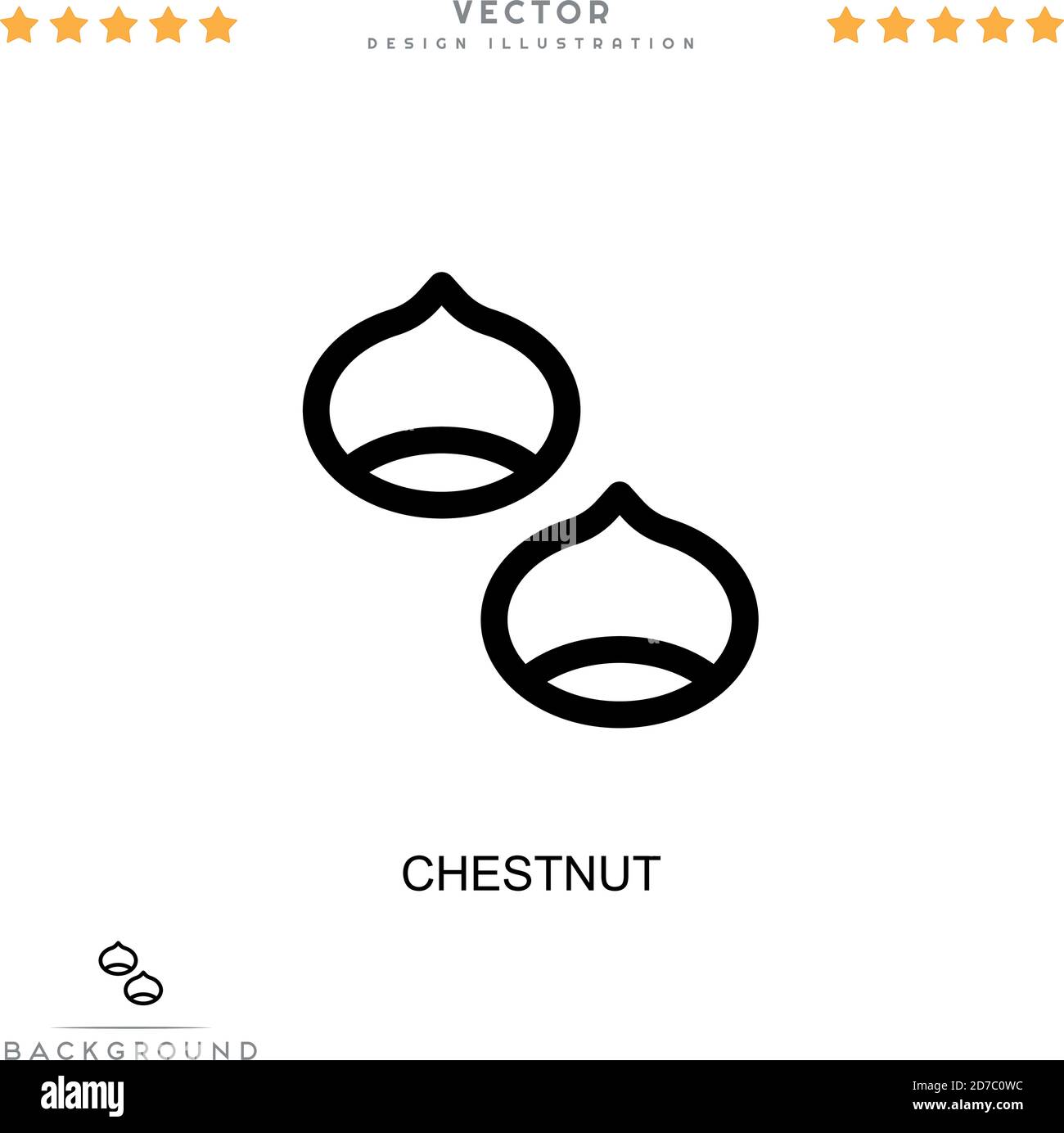 VECTOR
DESIGN ILLUSTRATION

CHESTNUT

BACKGROUND

alamy

Image ID: 2D7C0WC
www.alamy.com