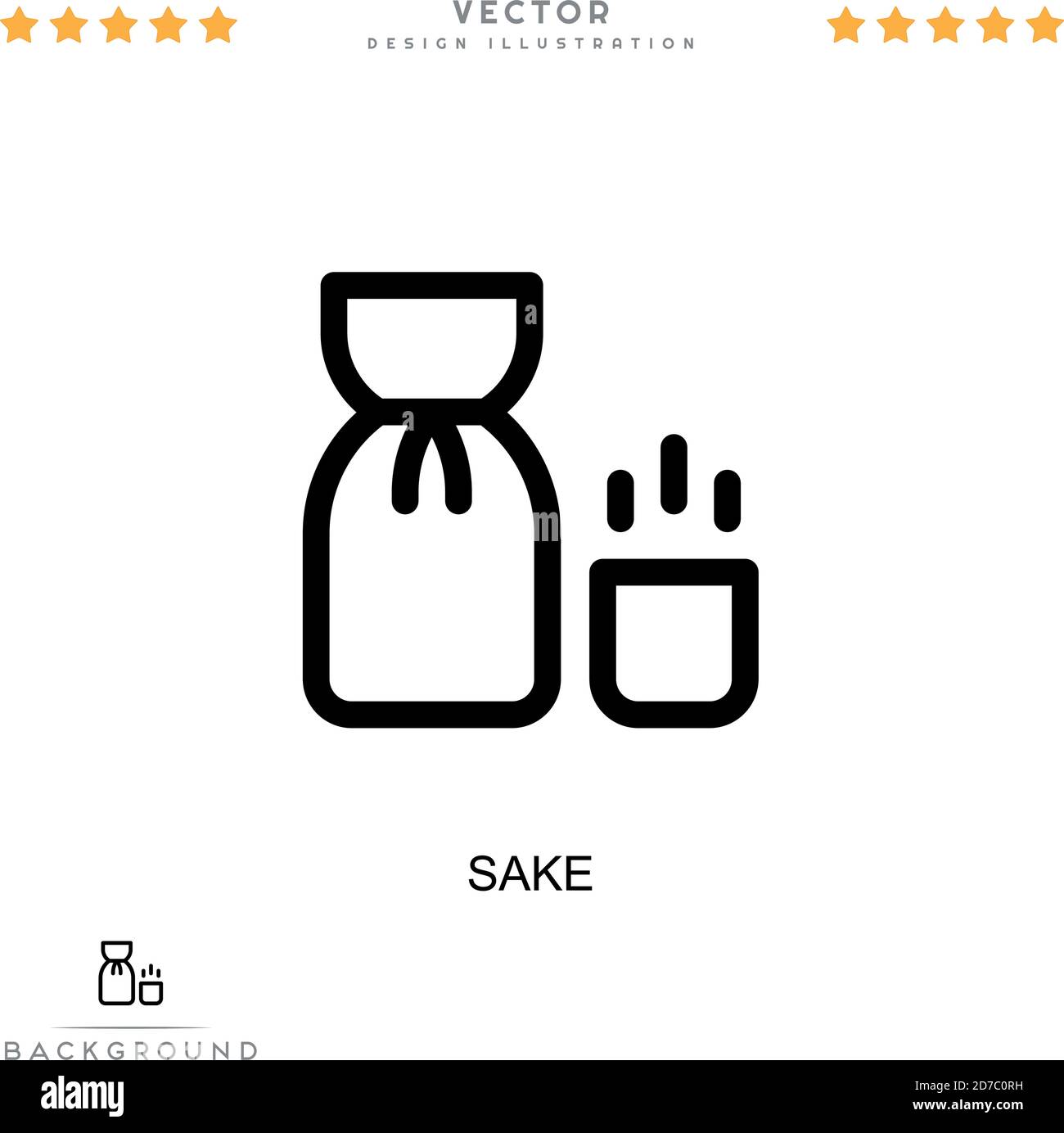 VECTOR
DESIGN ILLUSTRATION

SAKE

BACKGROUND

alamy

Image ID: 2D7C0RH
www.alamy.com