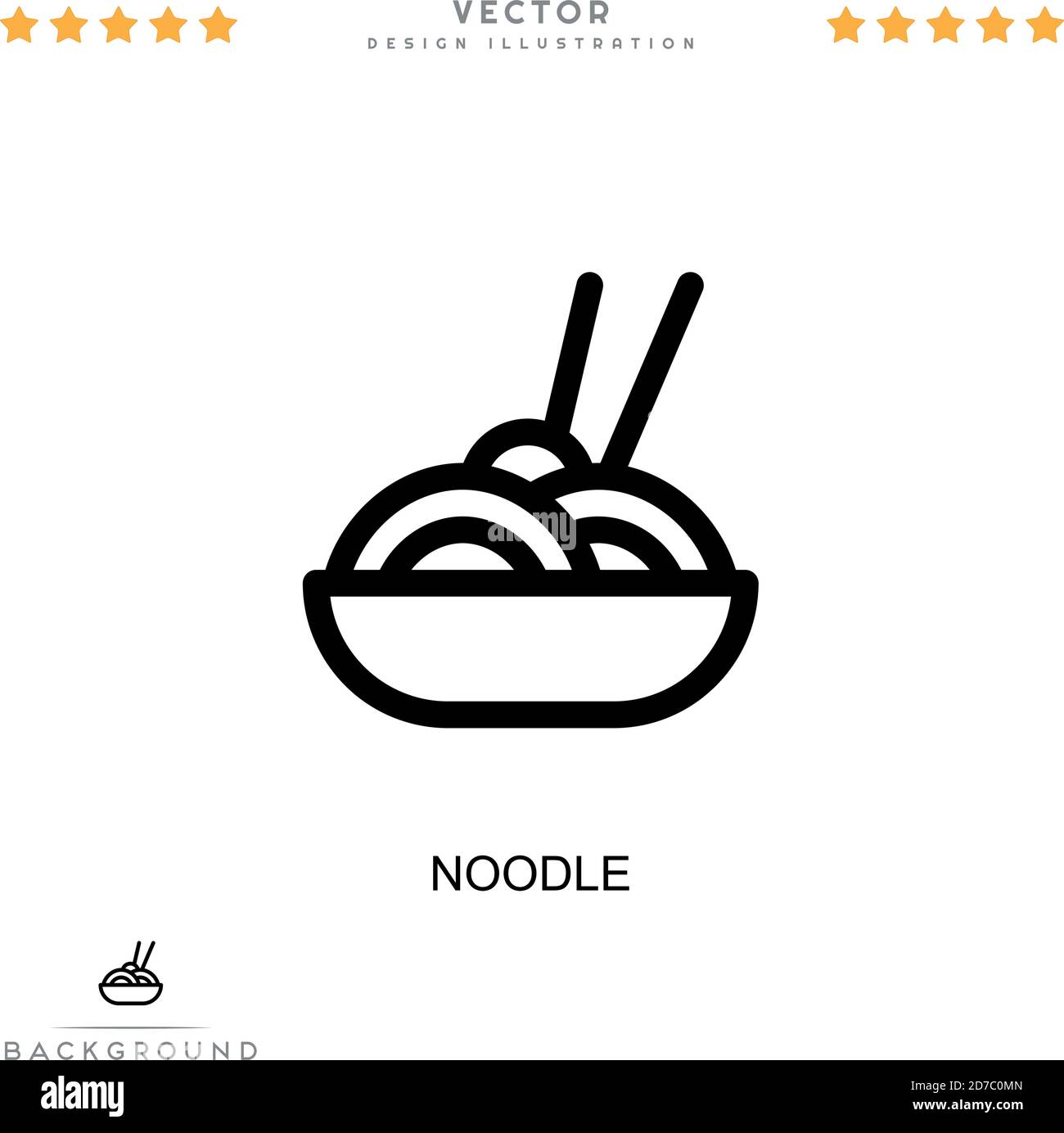 VECTOR
DESIGN ILLUSTRATION

alamy

NOODLE

BACKGROUND

alamy

Image ID: 2D7C0MN
www.alamy.com