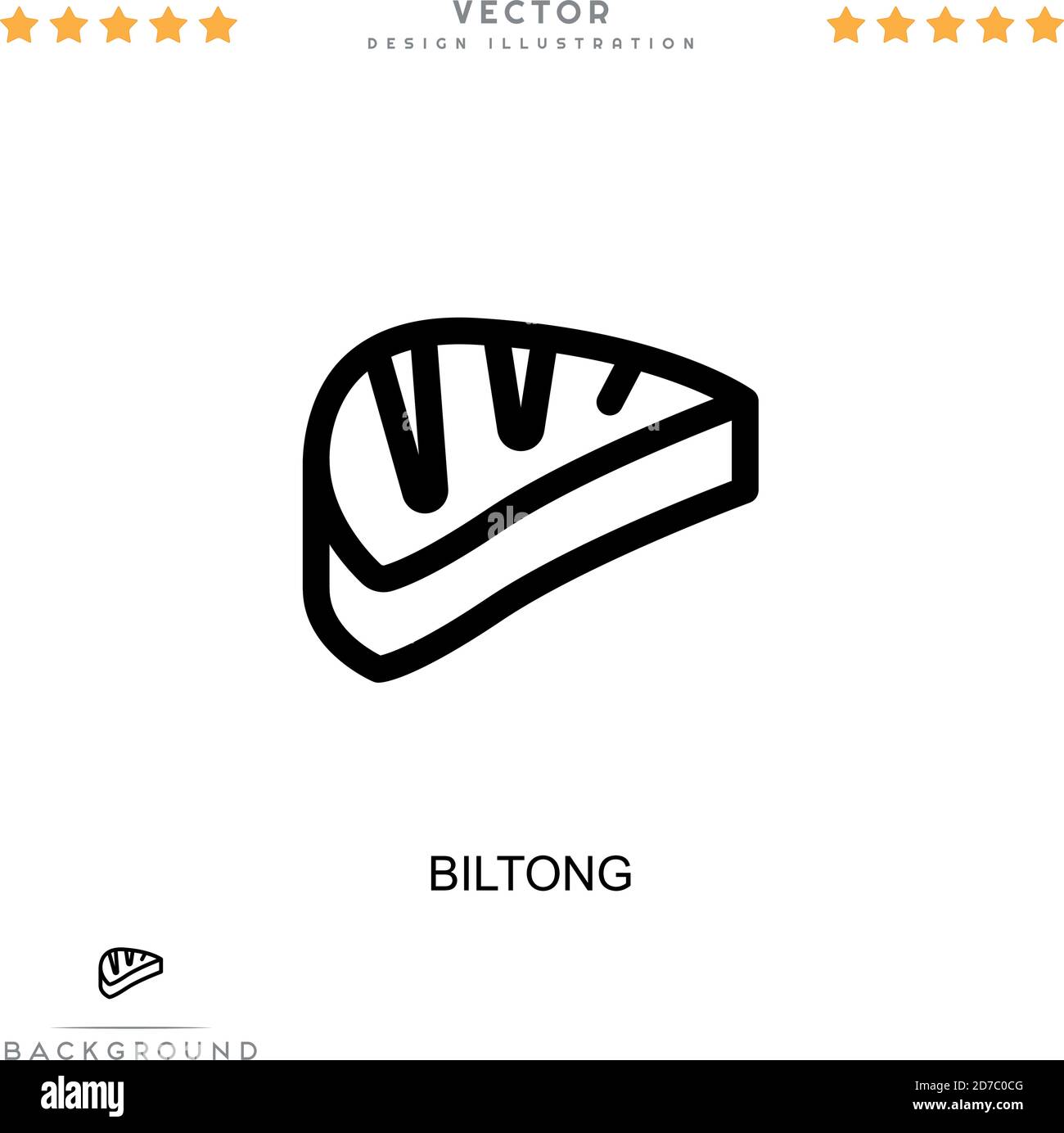 VECTOR
DESIGN ILLUSTRATION

BILTONG

BACKGROUND

alamy

Image ID: 2D7C0CG
www.alamy.com