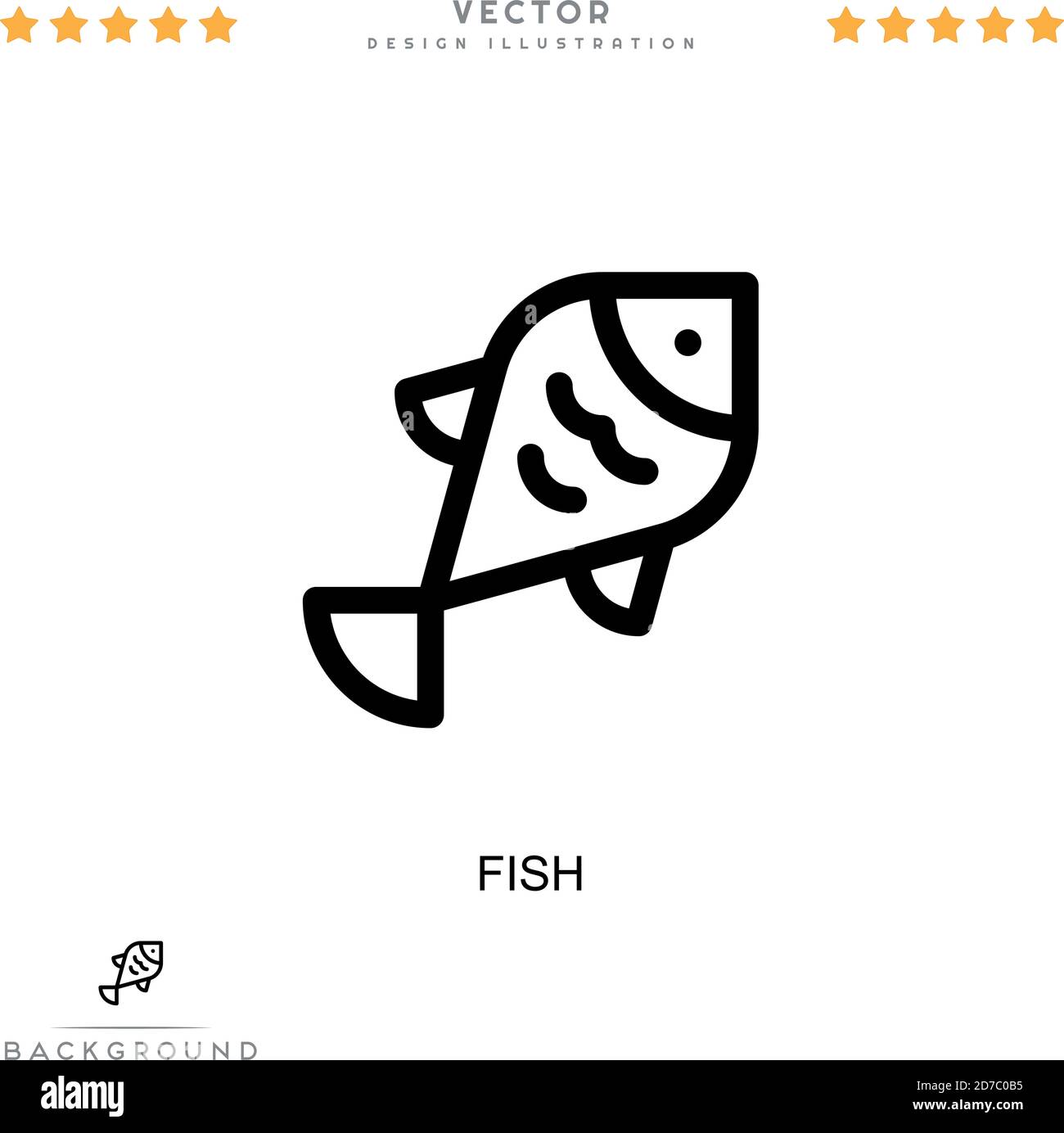 VECTOR
DESIGN ILLUSTRATION

FISH

BACKGROUND

alamy

Image ID: 2D7C0B5
www.alamy.com