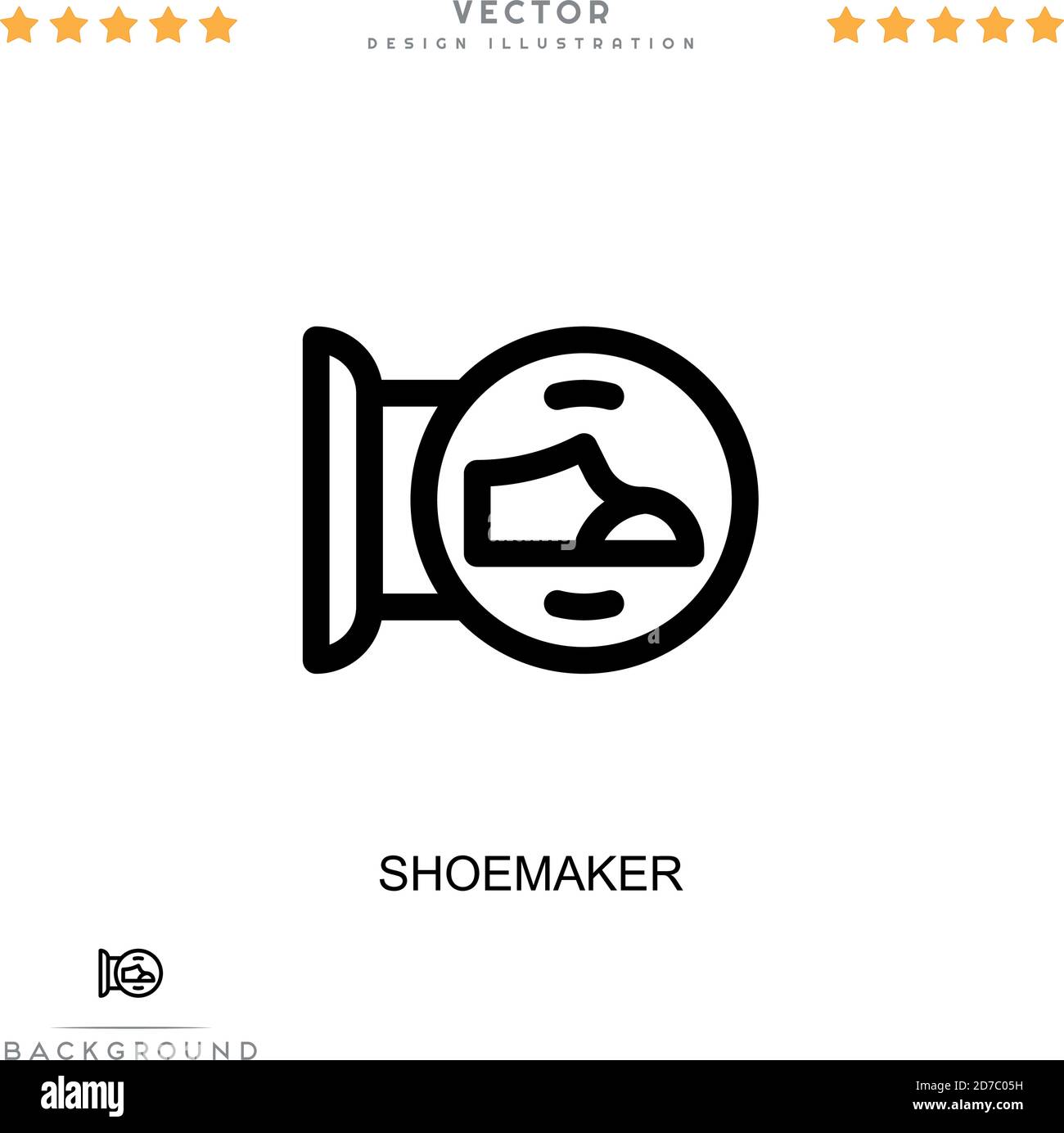 VECTOR
DESIGN ILLUSTRATION

SHOEMAKER

BACKGROUND

alamy

Image ID: 2D7C05H
www.alamy.com