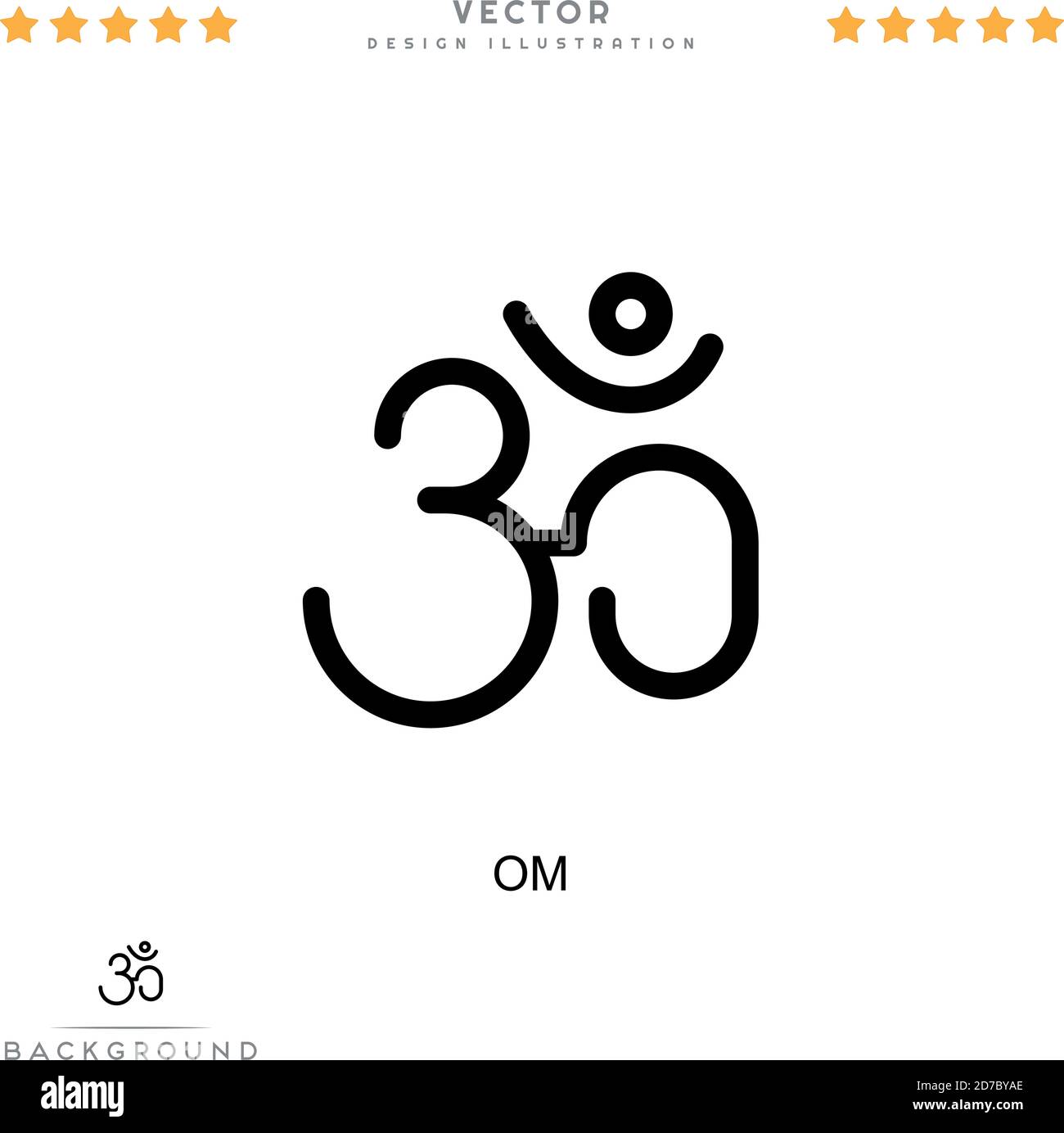 VECTOR
DESIGN ILLUSTRATION

alamy

OM

BACKGROUND

alamy

Image ID: 2D7BYAE
www.alamy.com