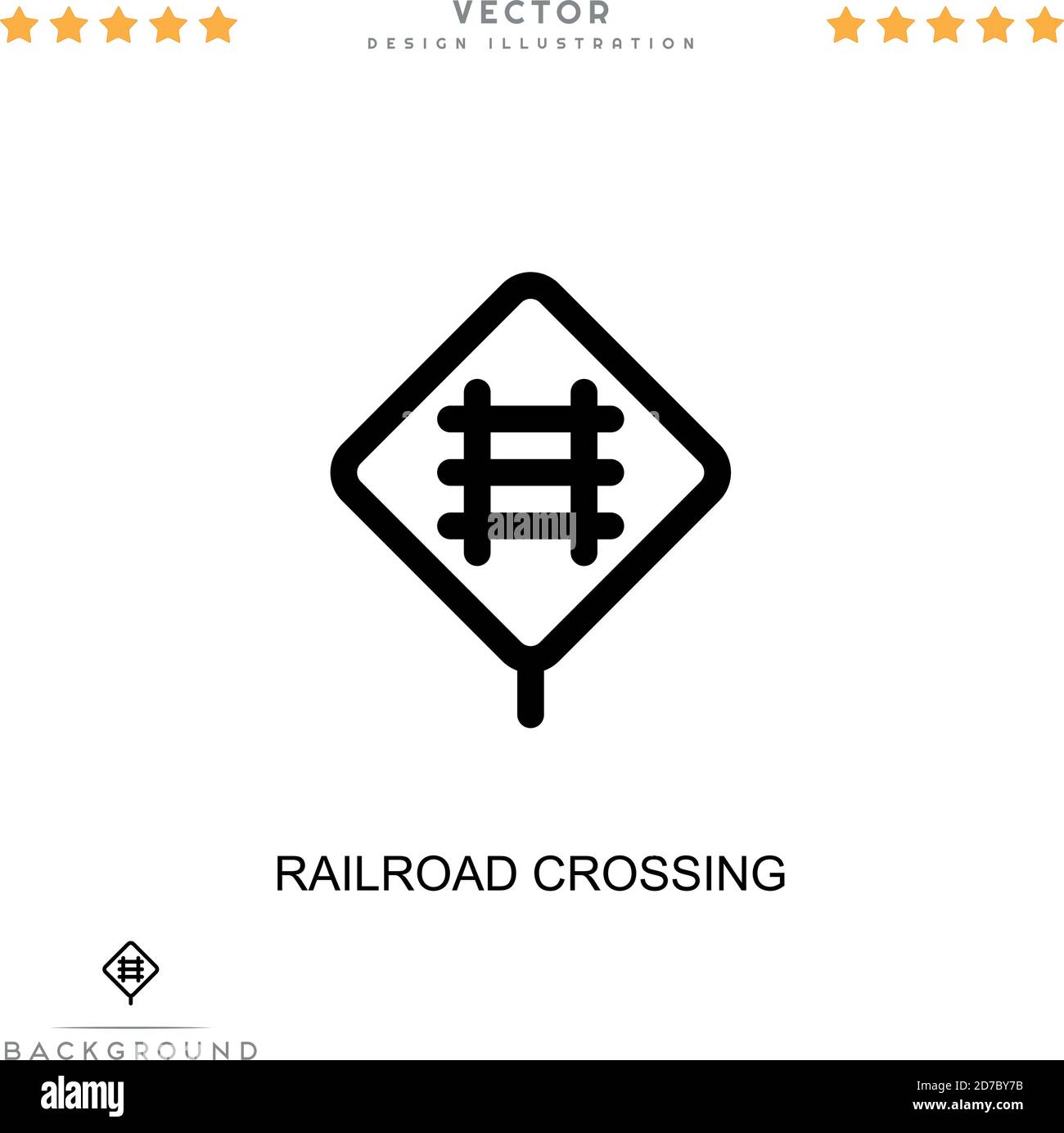 VECTOR
DESIGN ILLUSTRATION

alamy

RAILROAD CROSSING

BACKGROUND

alamy

Image ID: 2D7BY7B
www.alamy.com