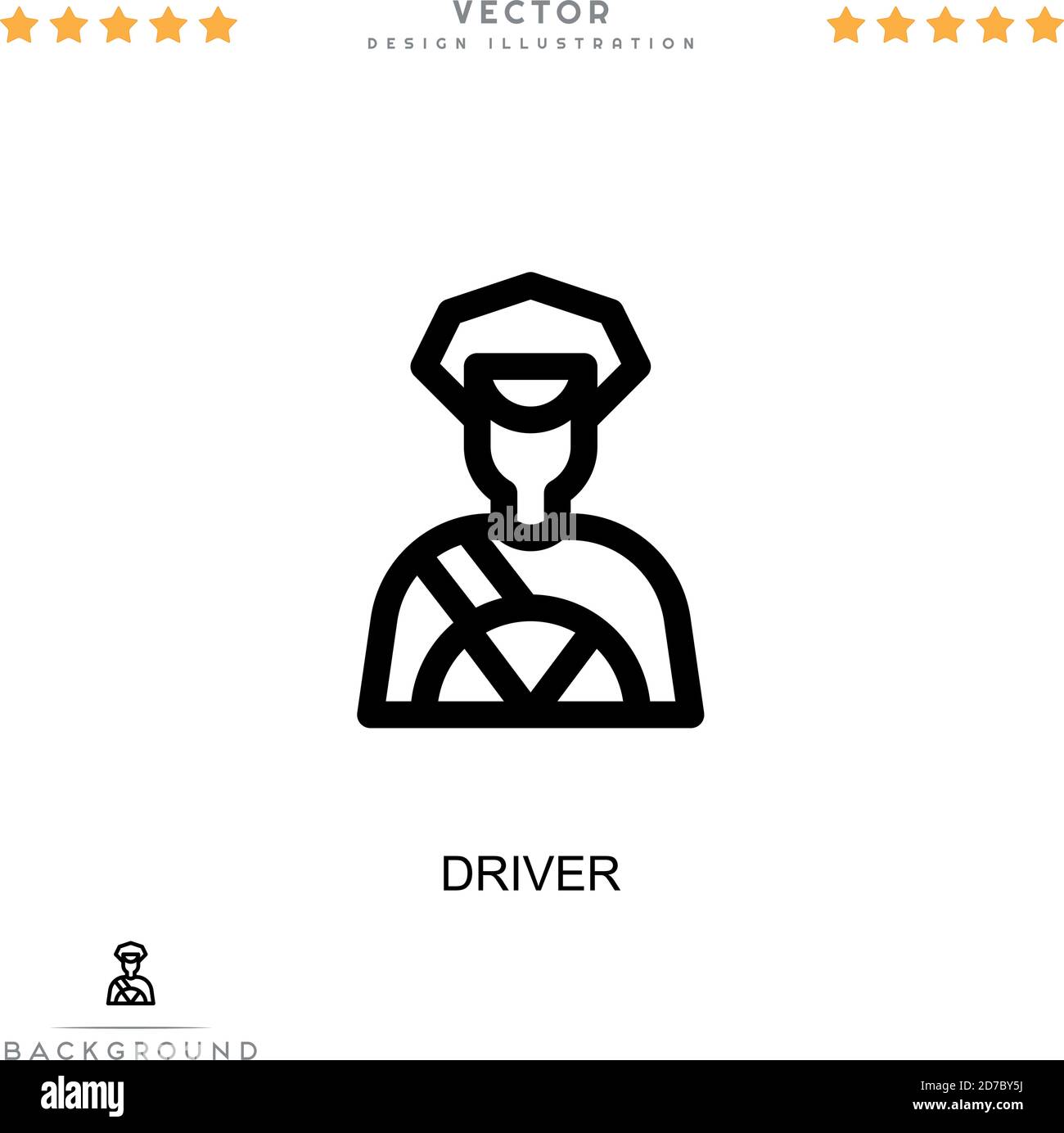 VECTOR
DESIGN ILLUSTRATION

alamy

DRIVER

BACKGROUND

alamy

Image ID: 2D7BY5J
www.alamy.com