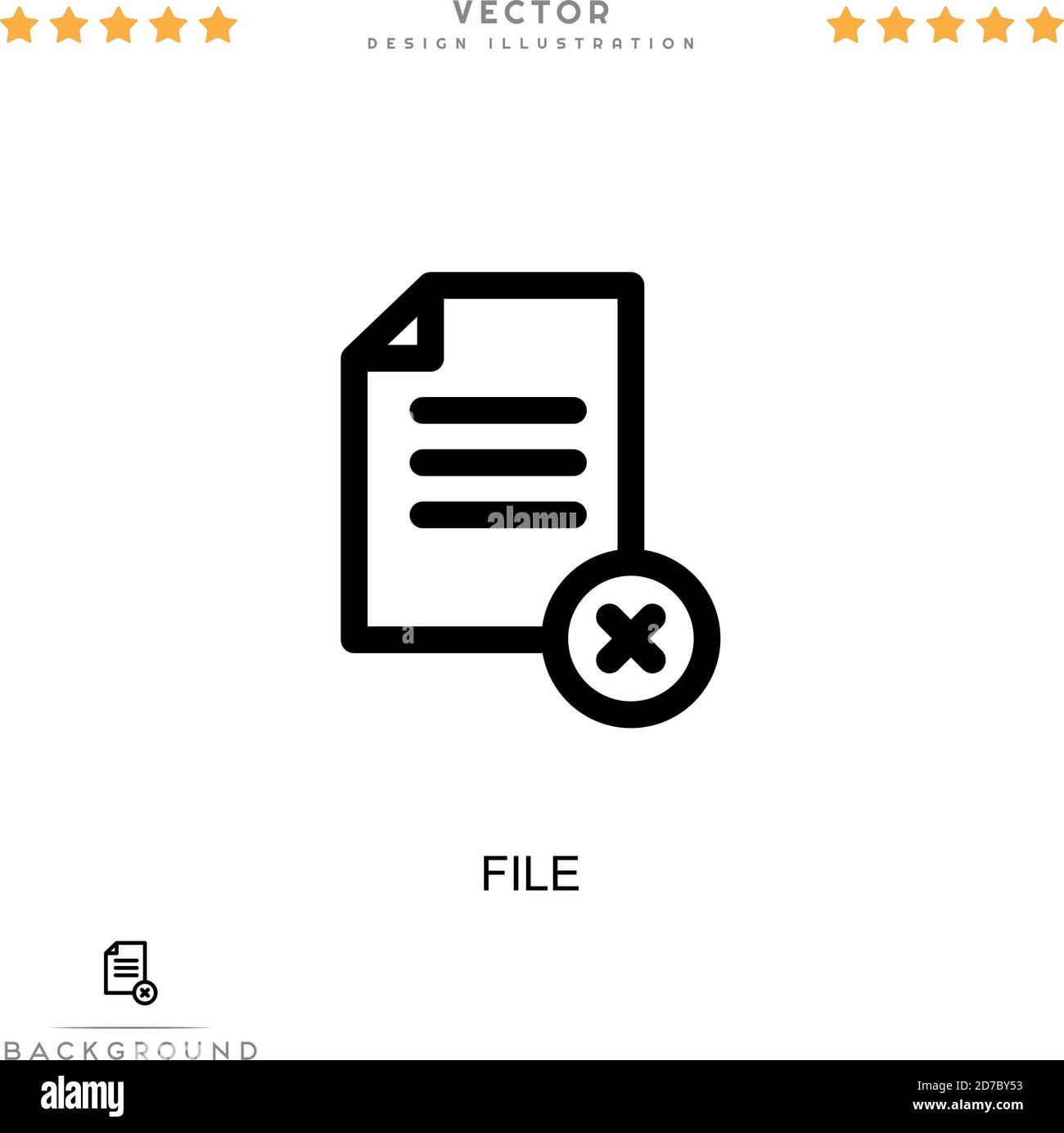 VECTOR
DESIGN ILLUSTRATION

alamy

a

FILE

BACKGROUND

alamy

2D7BY53
www.alamy.com