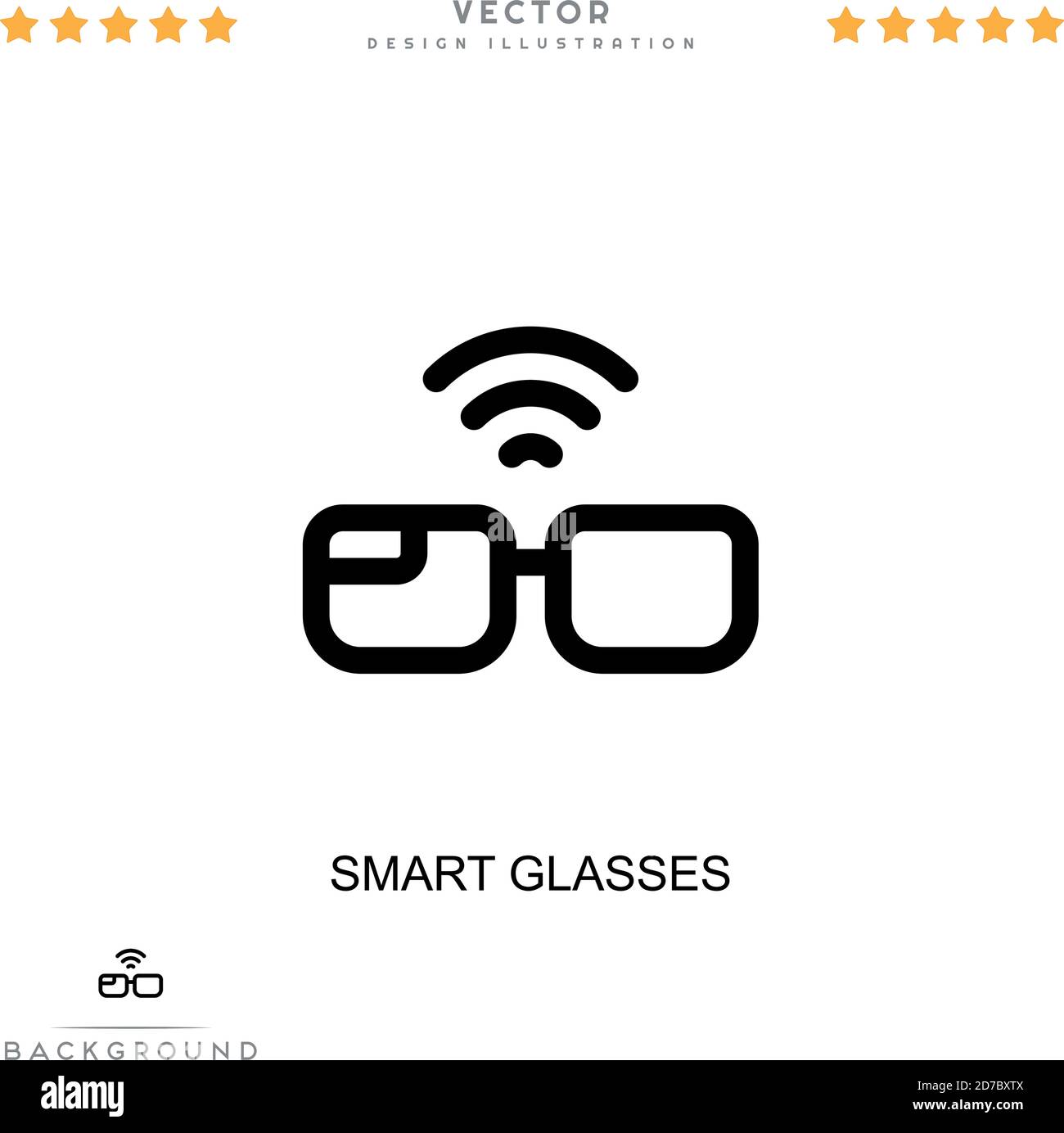 VECTOR
DESIGN ILLUSTRATION

alamy

SMART GLASSES

BACKGROUND

alamy

Image ID: 2D7BXTX
www.alamy.com