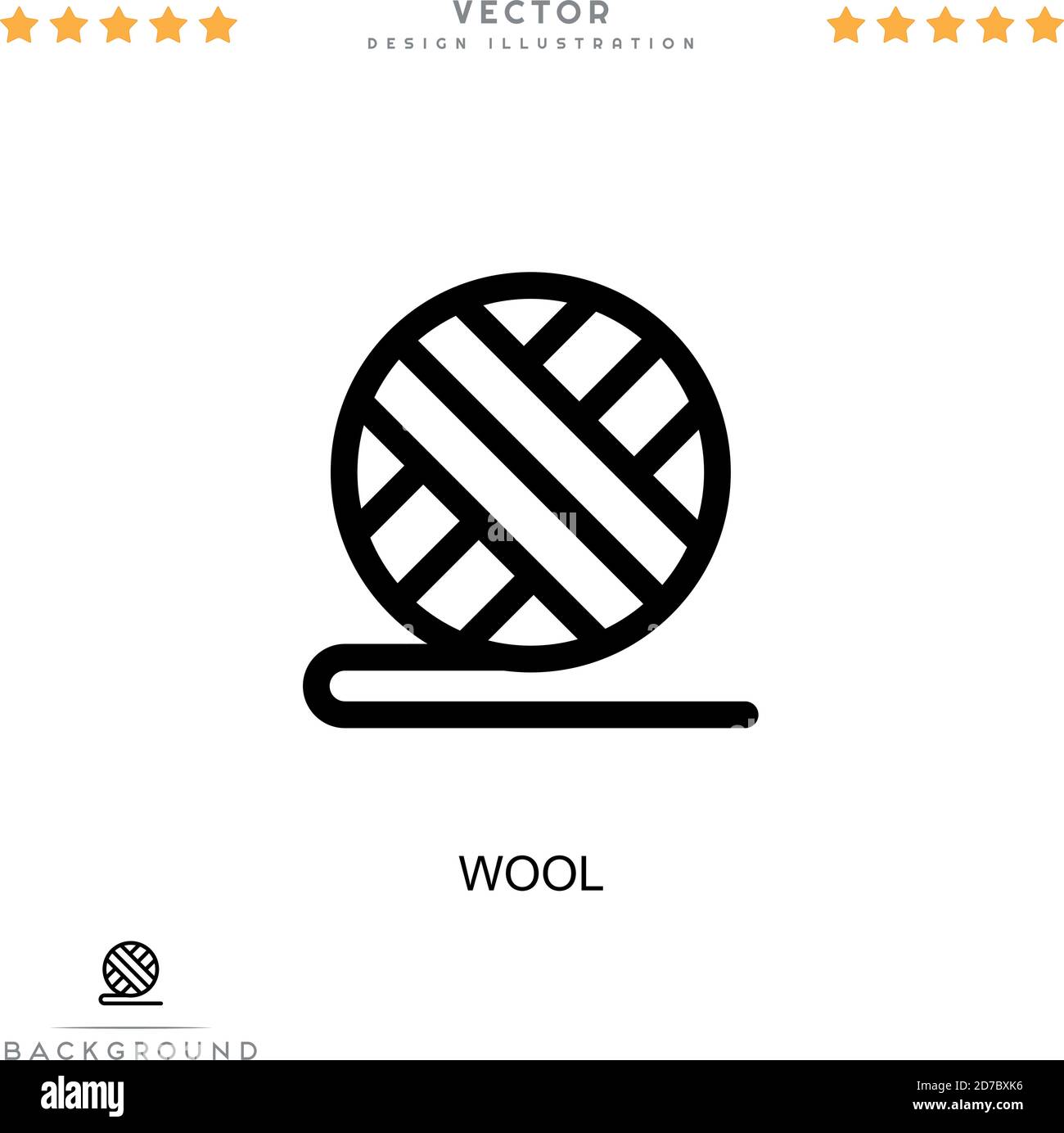 VECTOR
DESIGN ILLUSTRATION

WOOL

BACKGROUND

alamy

Image ID: 2D7BXK6
www.alamy.com