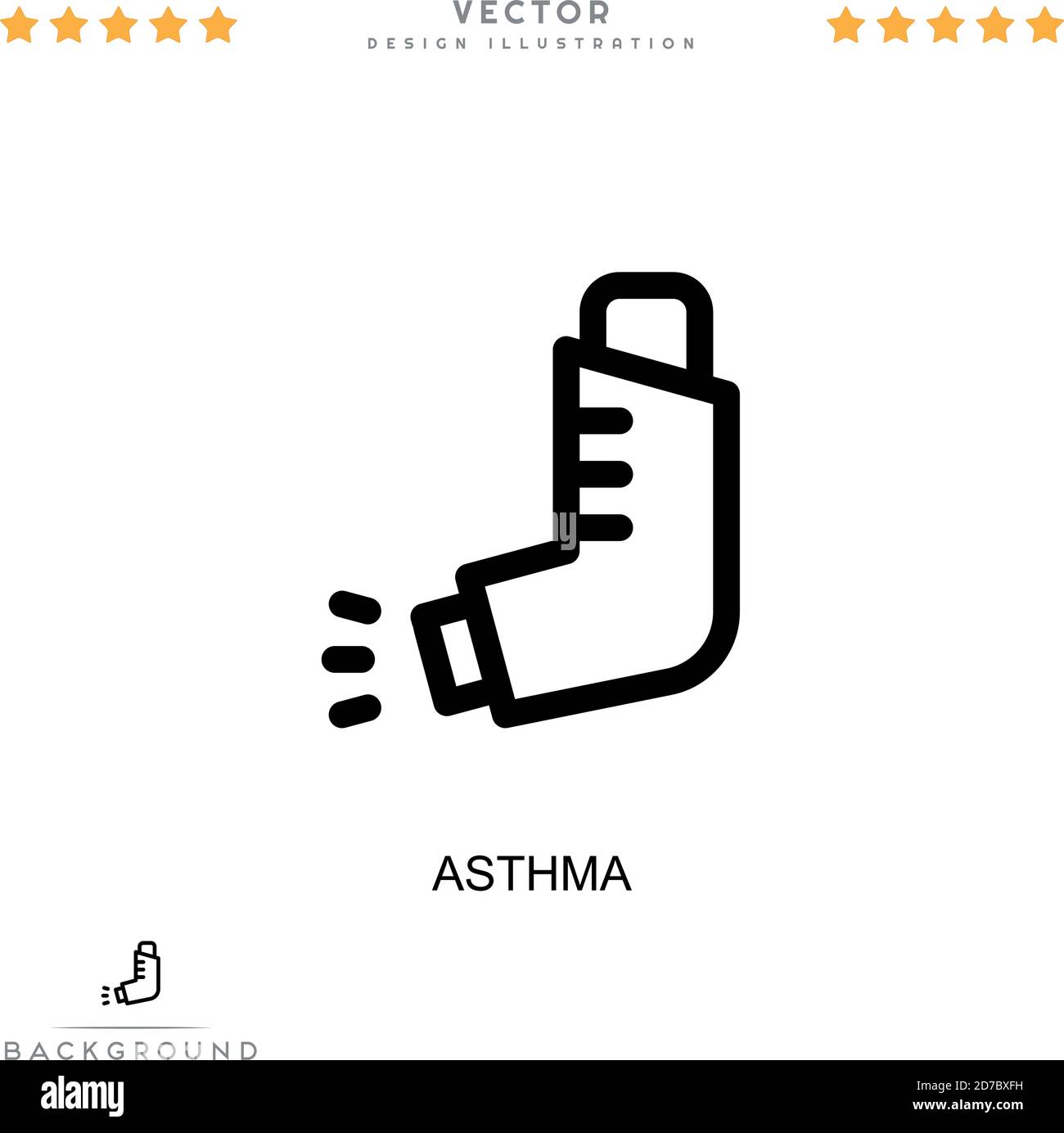 VECTOR
DESIGN ILLUSTRATION

ASTHMA

BACKGROUND

alamy

2D7BXFH
www.alamy.com