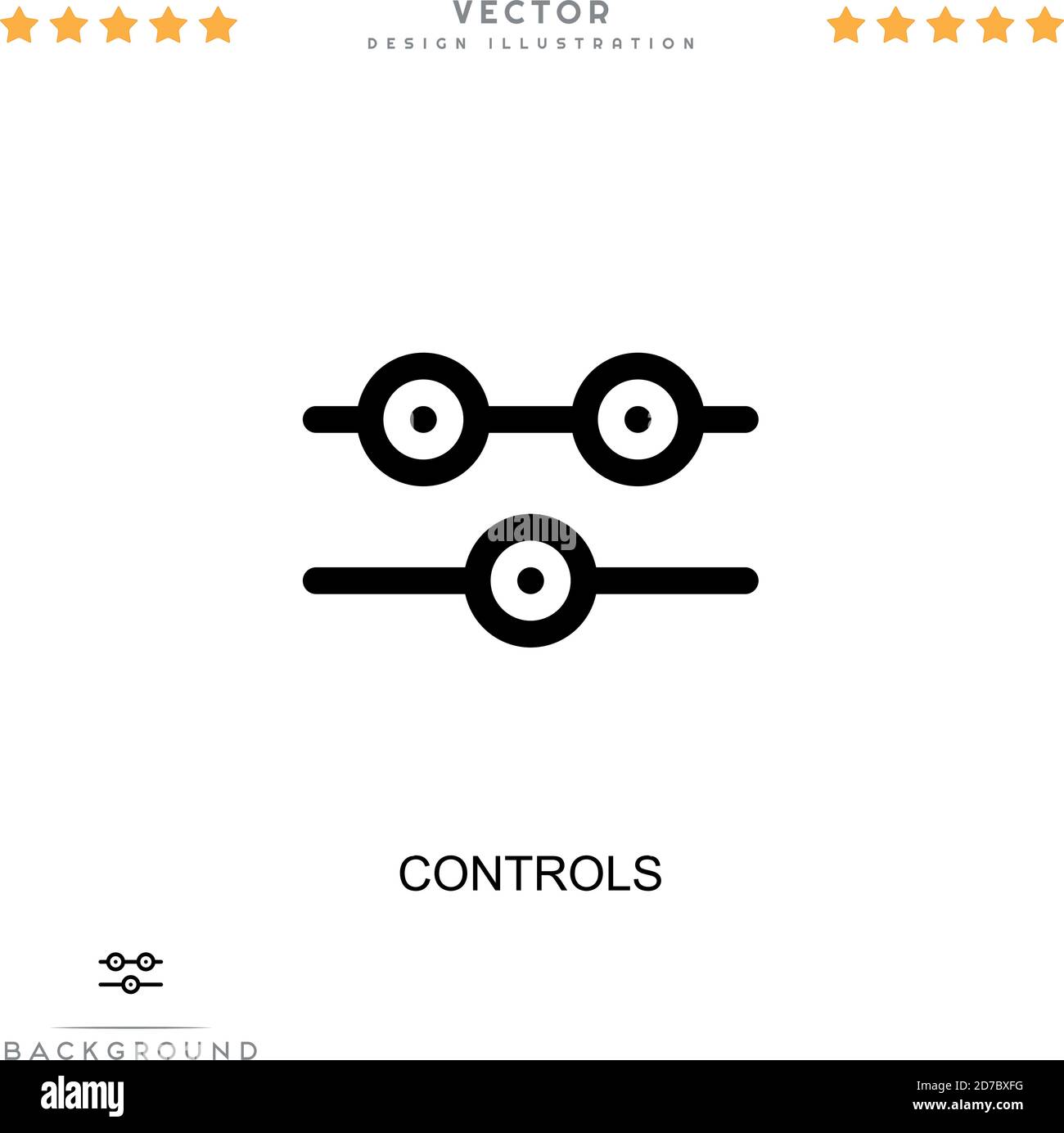 VECTOR
DESIGN ILLUSTRATION

alamy

CONTROLS

BACKGROUND

alamy

Image ID: 2D7BXFG
www.alamy.com