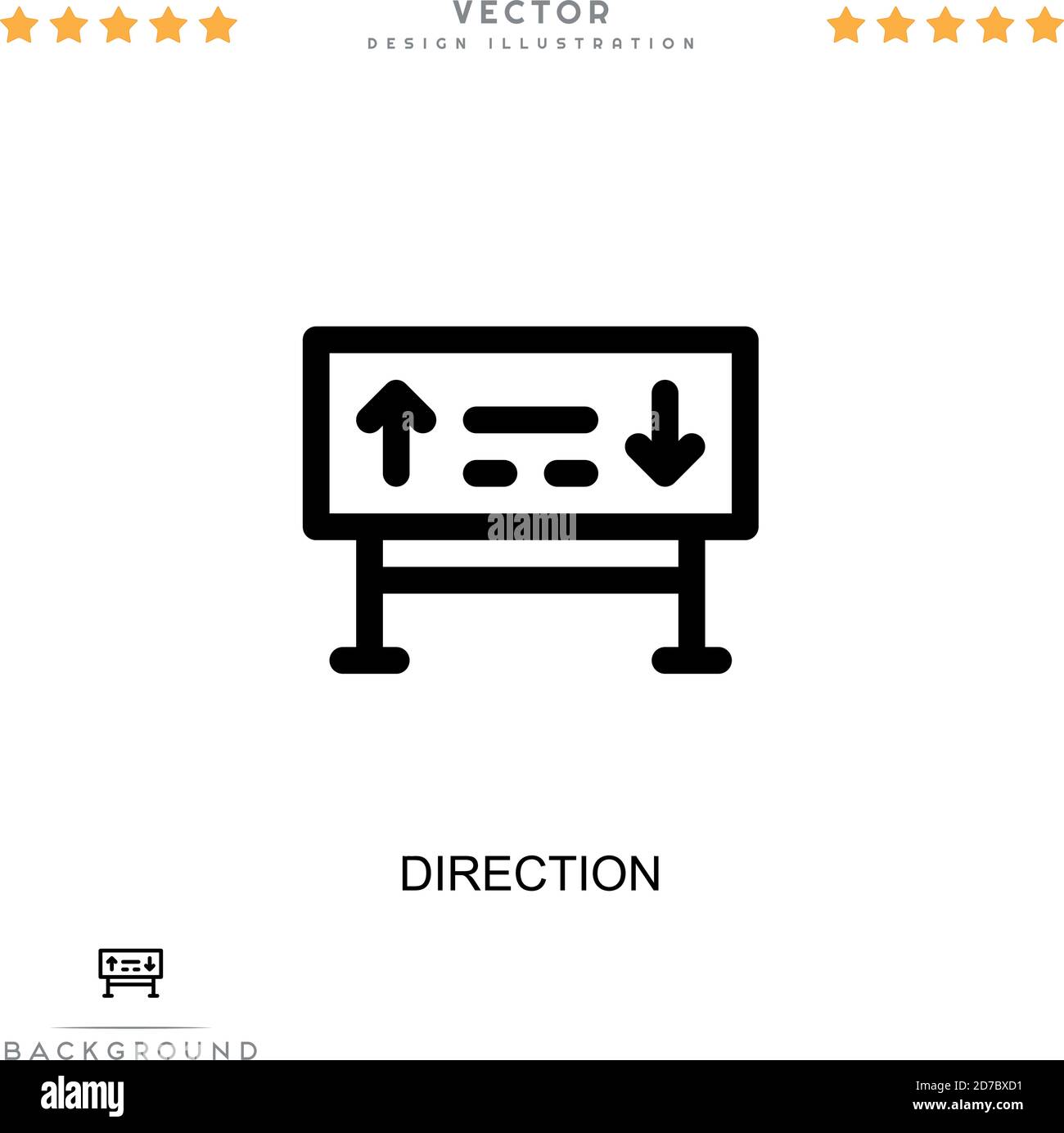 VECTOR
DESIGN ILLUSTRATION

alamy

DIRECTION

BACKGROUND

alamy

2D7BXD1
www.alamy.com