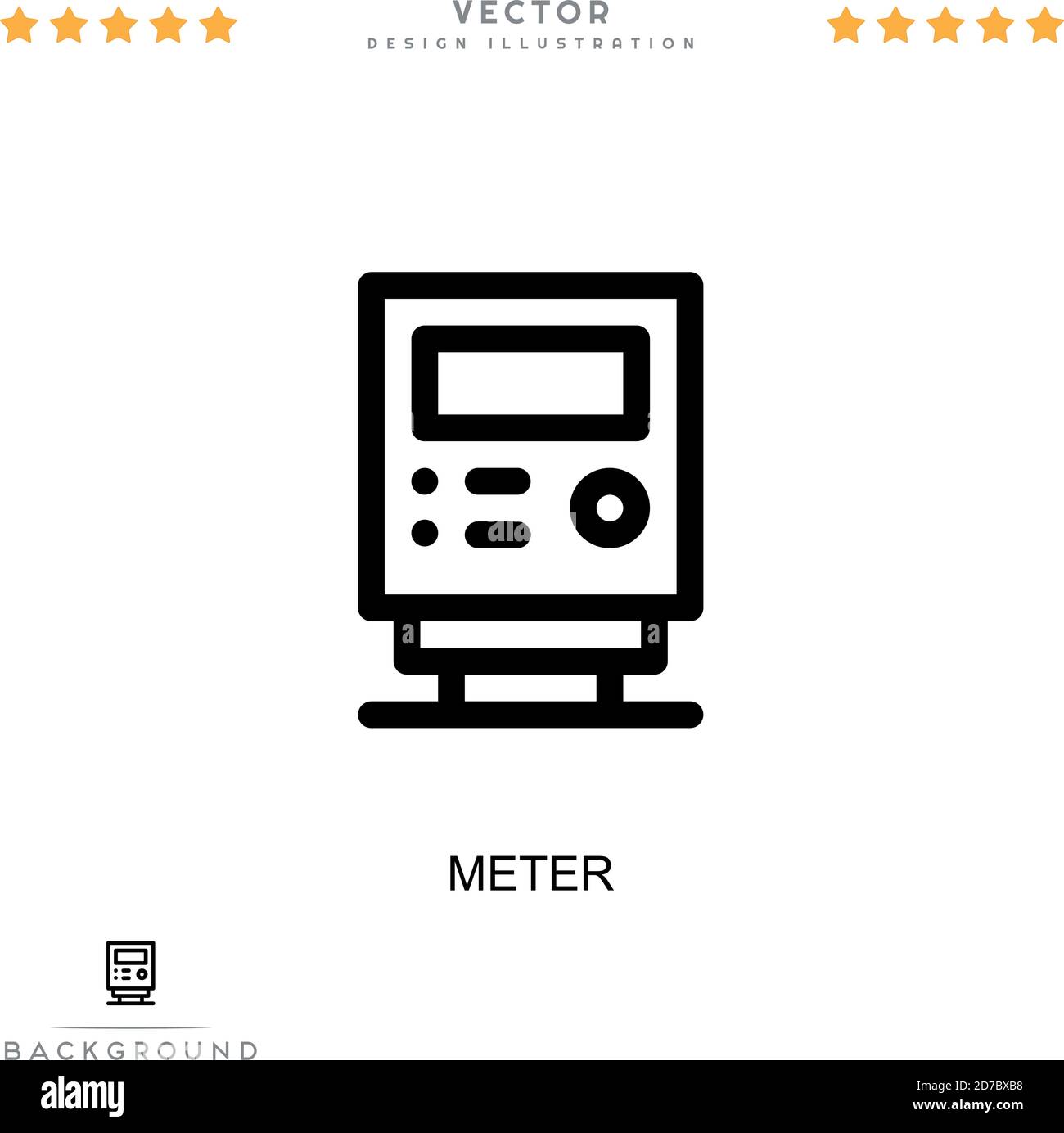 VECTOR
DESIGN ILLUSTRATION

METER

BACKGROUND

alamy

2D7BXB8
www.alamy.com