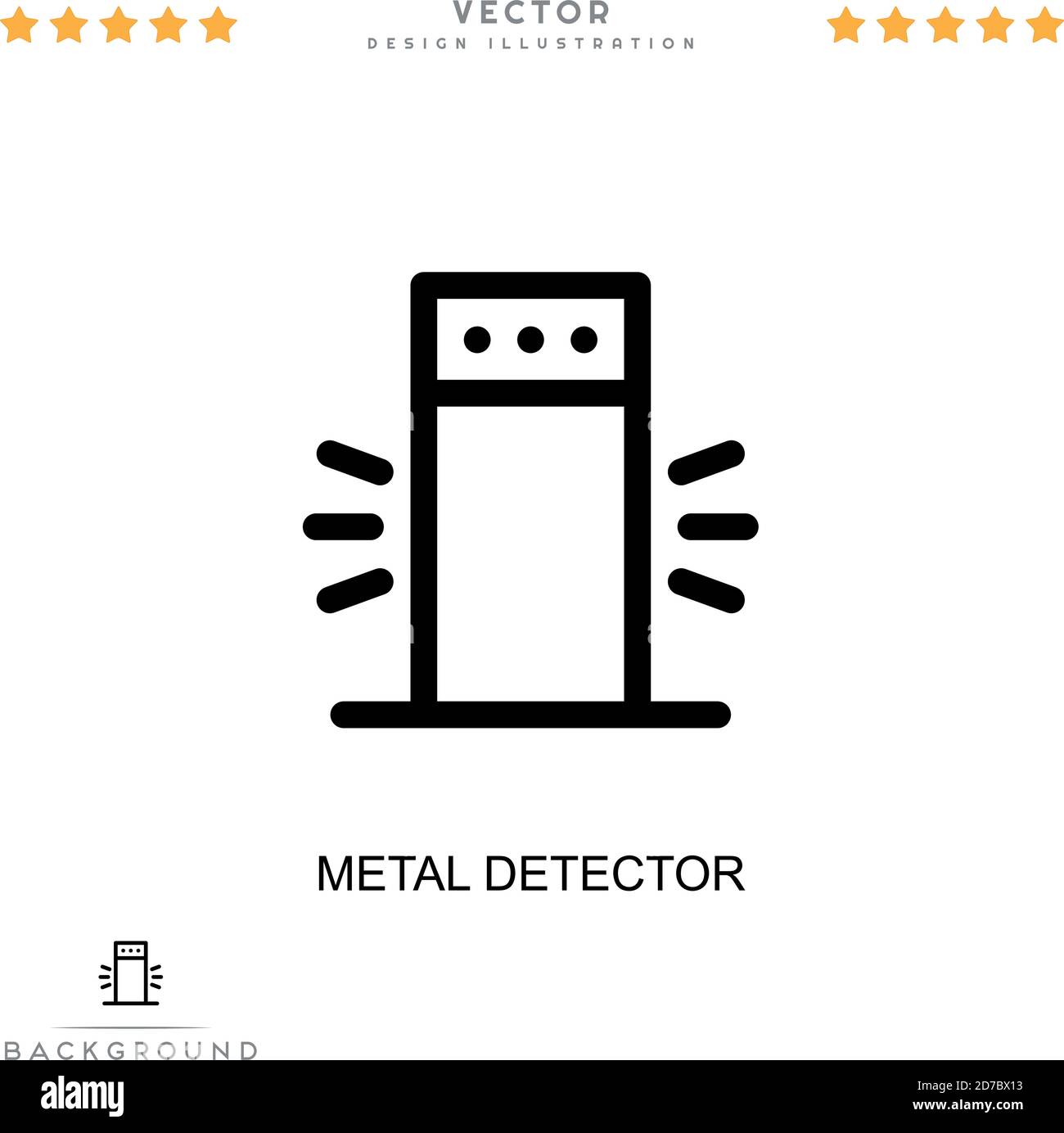 VECTOR
DESIGN ILLUSTRATION

METAL DETECTOR

BACKGROUND

alamy

Image ID: 2D7BX13
www.alamy.com