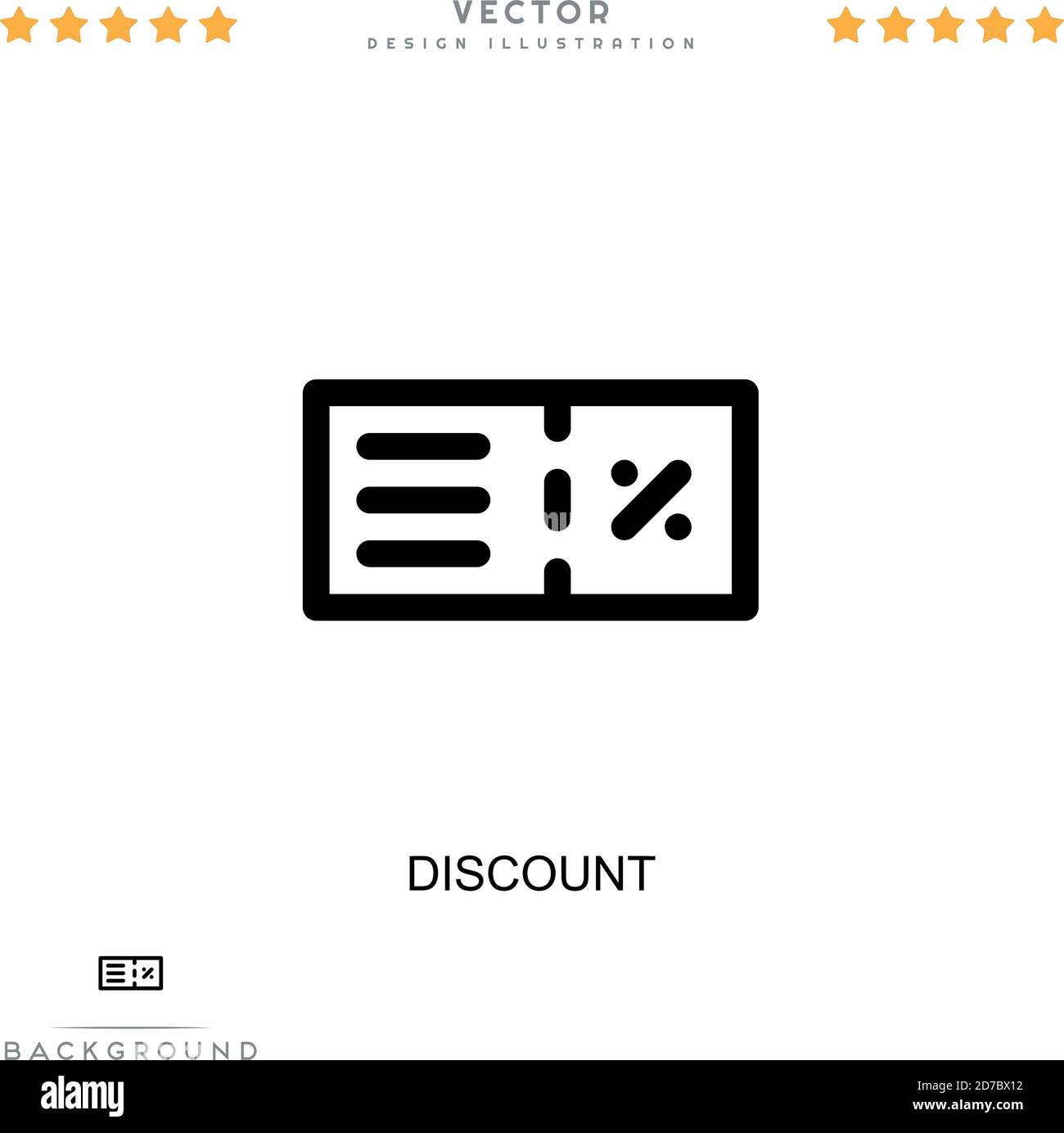 VECTOR
DESIGN ILLUSTRATION

%

DISCOUNT

BACKGROUND

alamy

2D7BX12
www.alamy.com