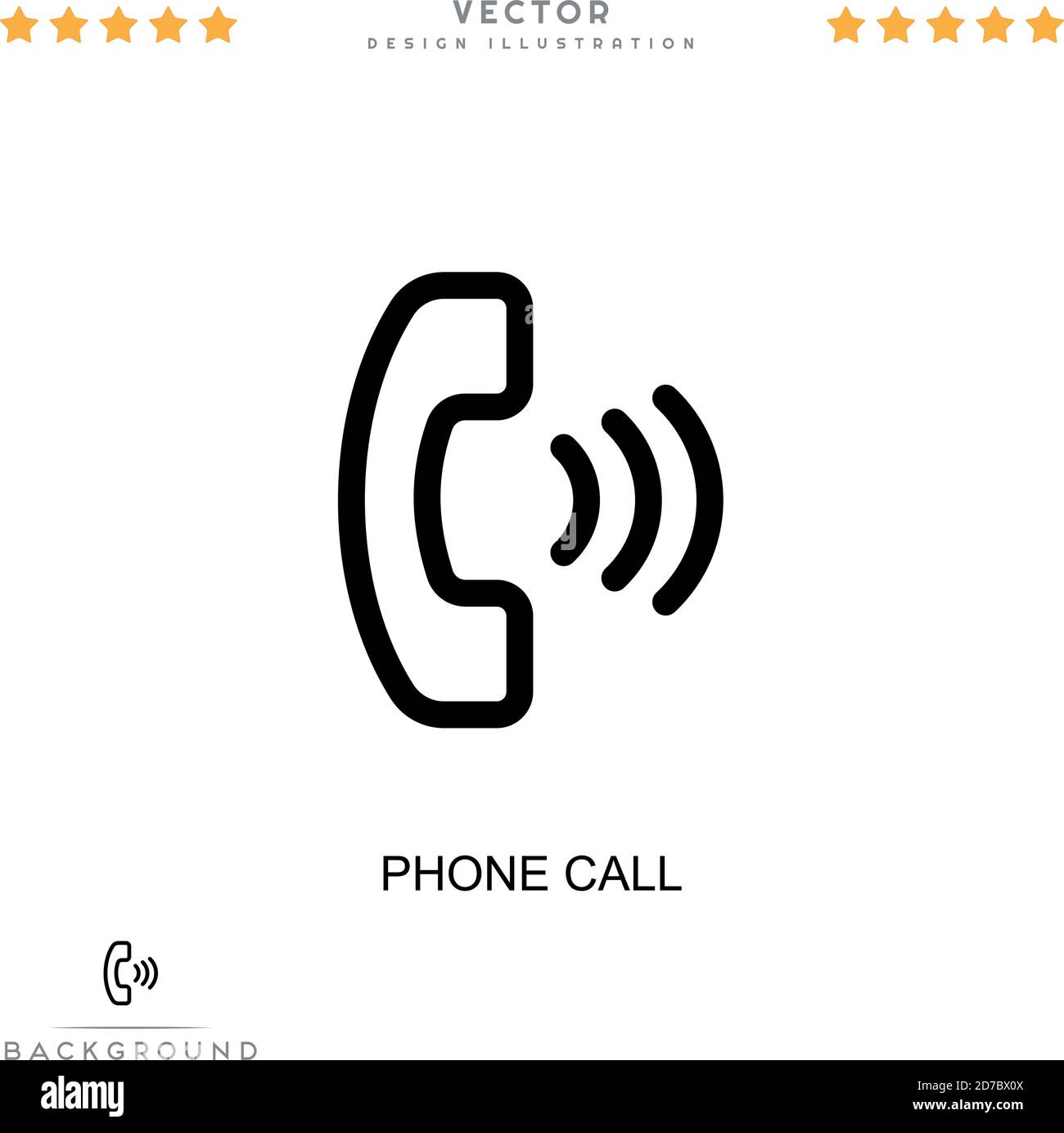 VECTOR
DESIGN ILLUSTRATION

PHONE CALL

BACKGROUND

alamy
Image ID: 2D7BX0X
www.alamy.com