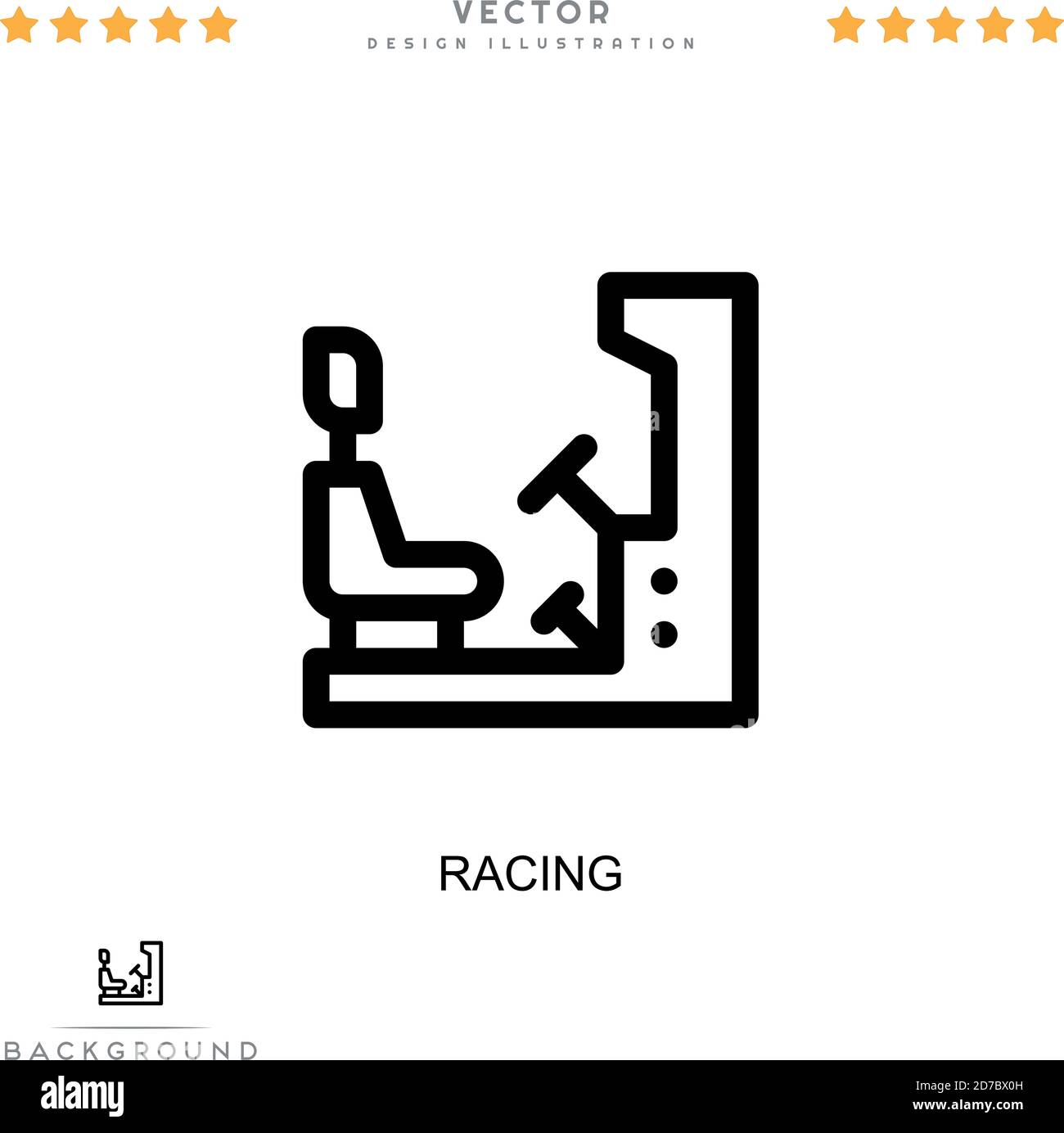 VECTOR
DESIGN ILLUSTRATION

RACING

BACKGROUND

alamy

Image ID: 2D7BX0H
www.alamy.com