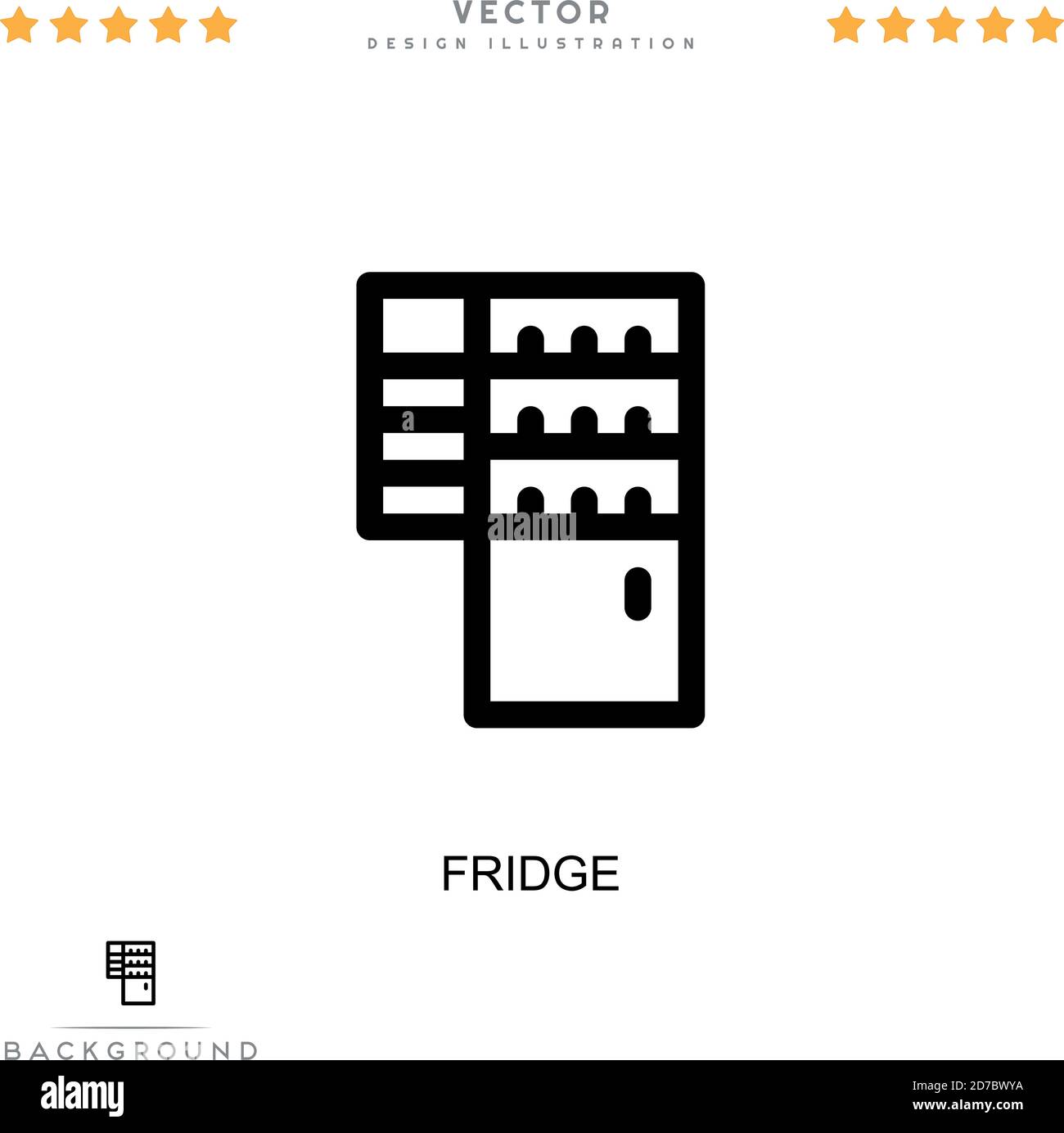 VECTOR
DESIGN ILLUSTRATION

a
alamy

FRIDGE

BACKGROUND

alamy
2D7BWYA
www.alamy.com