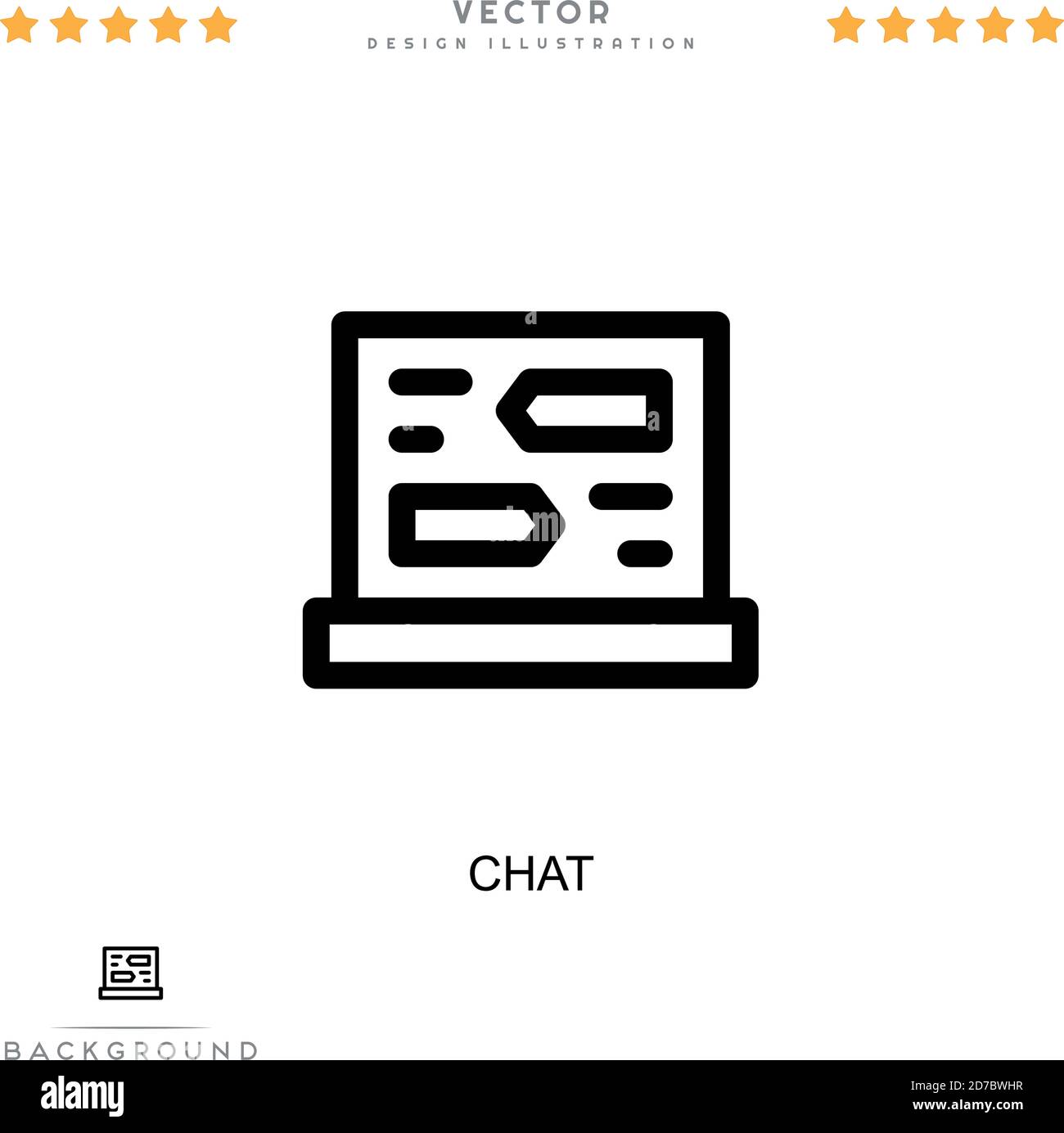 VECTOR
DESIGN ILLUSTRATION

CHAT

BACKGROUND

alamy

2D7BWHR
www.alamy.com