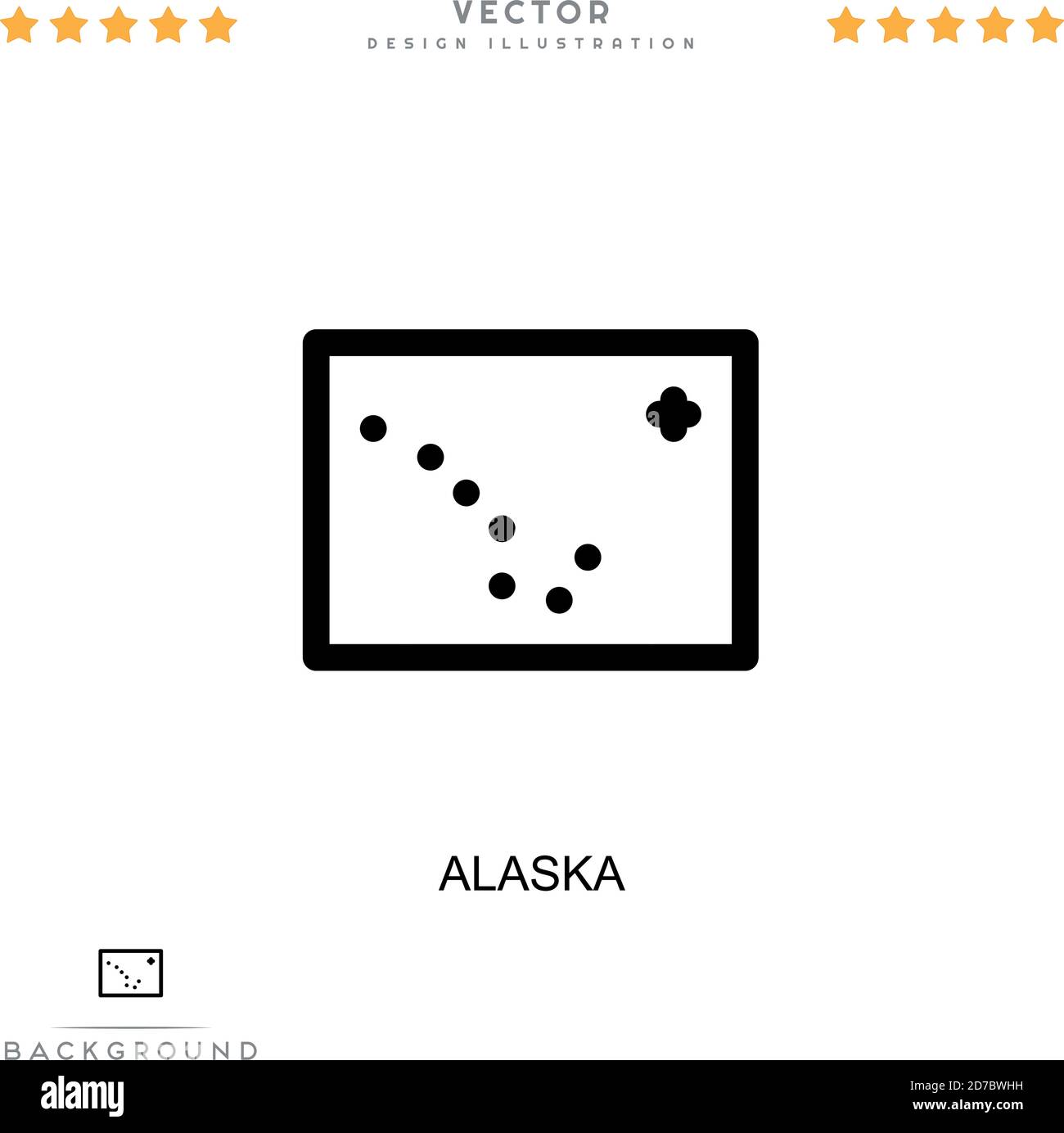 VECTOR
DESIGN ILLUSTRATION

ALASKA

BACKGROUND

alamy

2D7BWHH
www.alamy.com